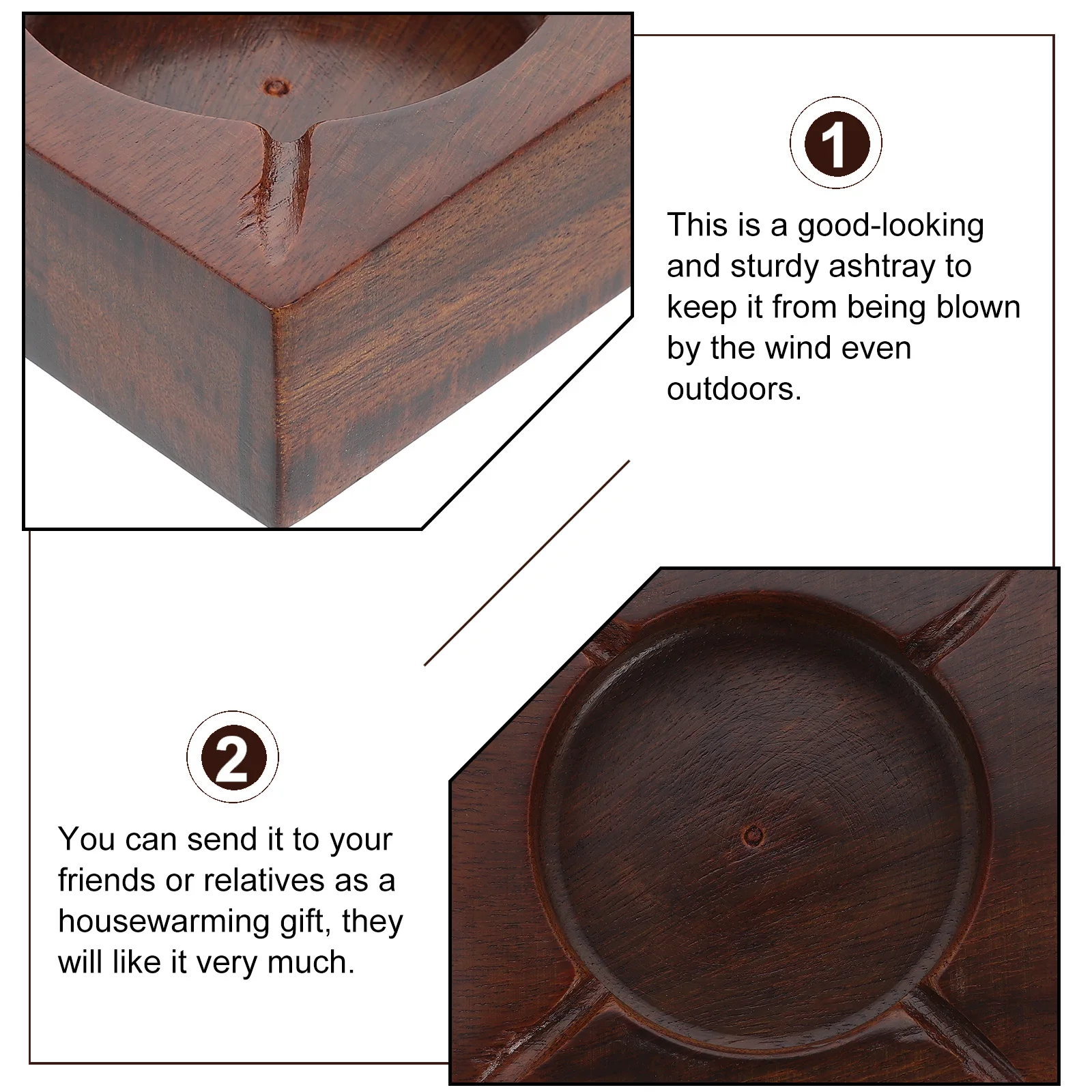 1

This is a good-looking and sturdy ashtray to keep it from being blown by the wind even outdoors.

2

You can send it to your friends or relatives as a housewarming gift, they will like it very much.