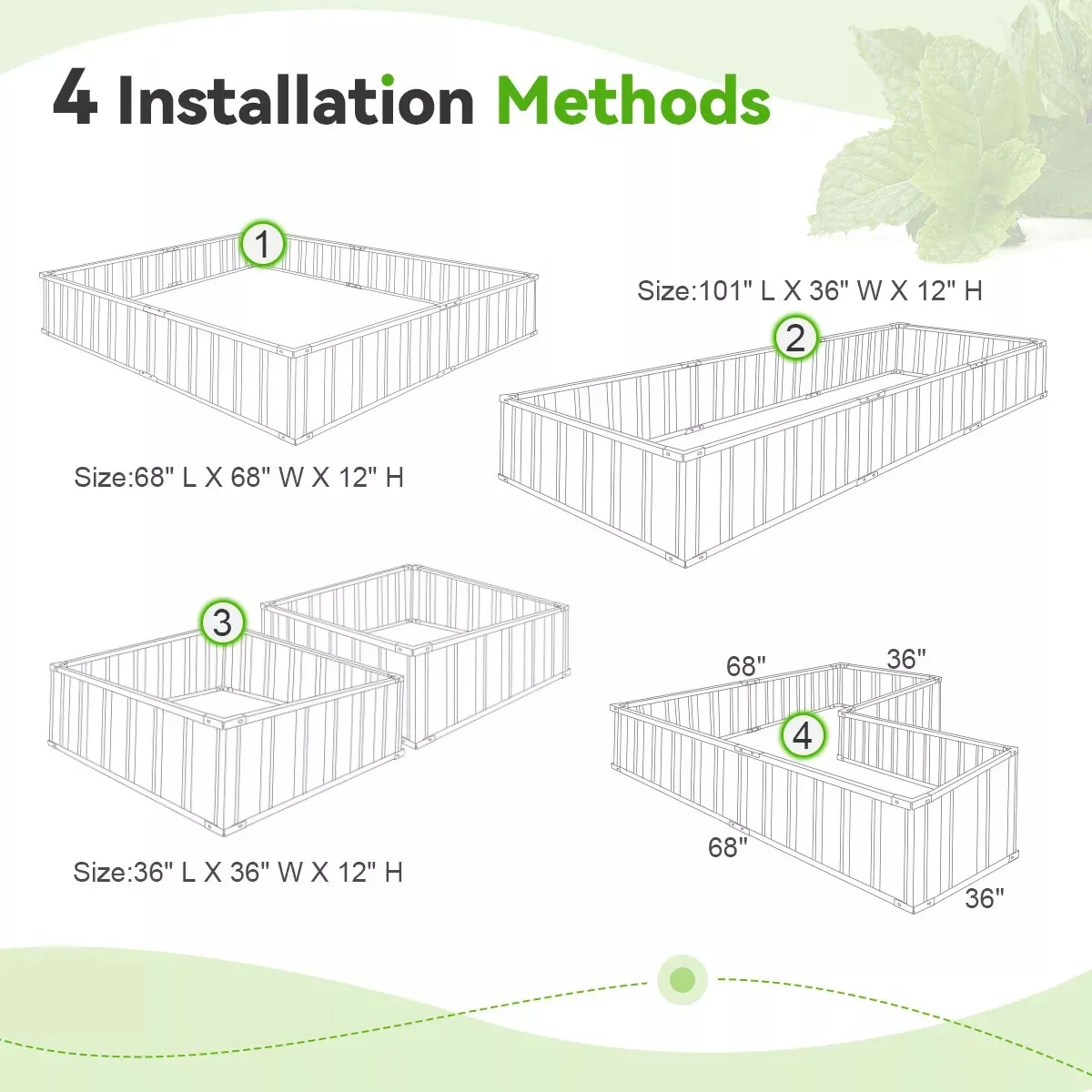 4 Installation Methods

1

Size:68" L X 68" W X 12" H

Size:101" L X 36" W X 12" H

2

3

Size:36" L X 36" W X 12" H

68"

36"

4

68"

36"