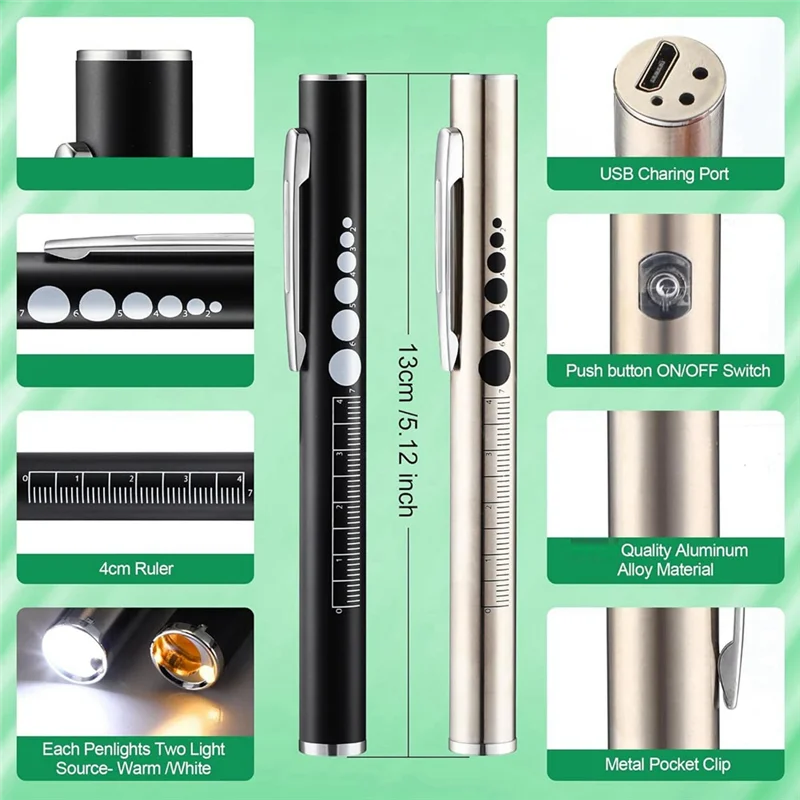 7 6 5 4 3 2

0 1 2 3 4 7

4cm Ruler

Each Penlights Two Light Source- Warm /White

2 3 4 5 6 7

4 3 2 1 0

13cm /5.12 inch

2 3 4 5 6 7

4 3 2 1 0

USB Charing Port

Push button ON/OFF Switch

Quality Aluminum Alloy Material

Metal Pocket Clip