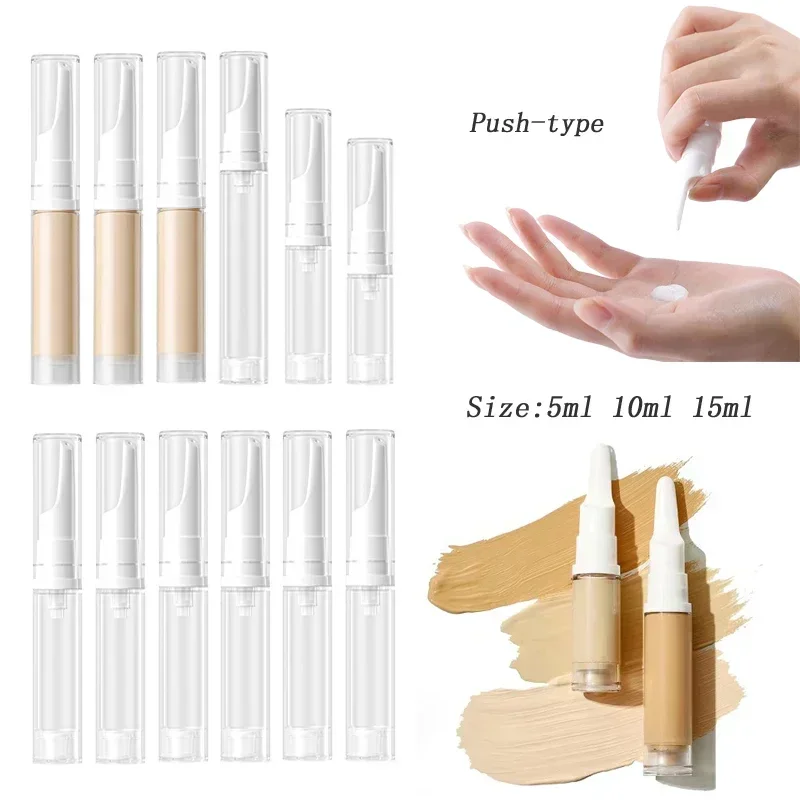 Push-type

Size:5ml 10ml 15ml