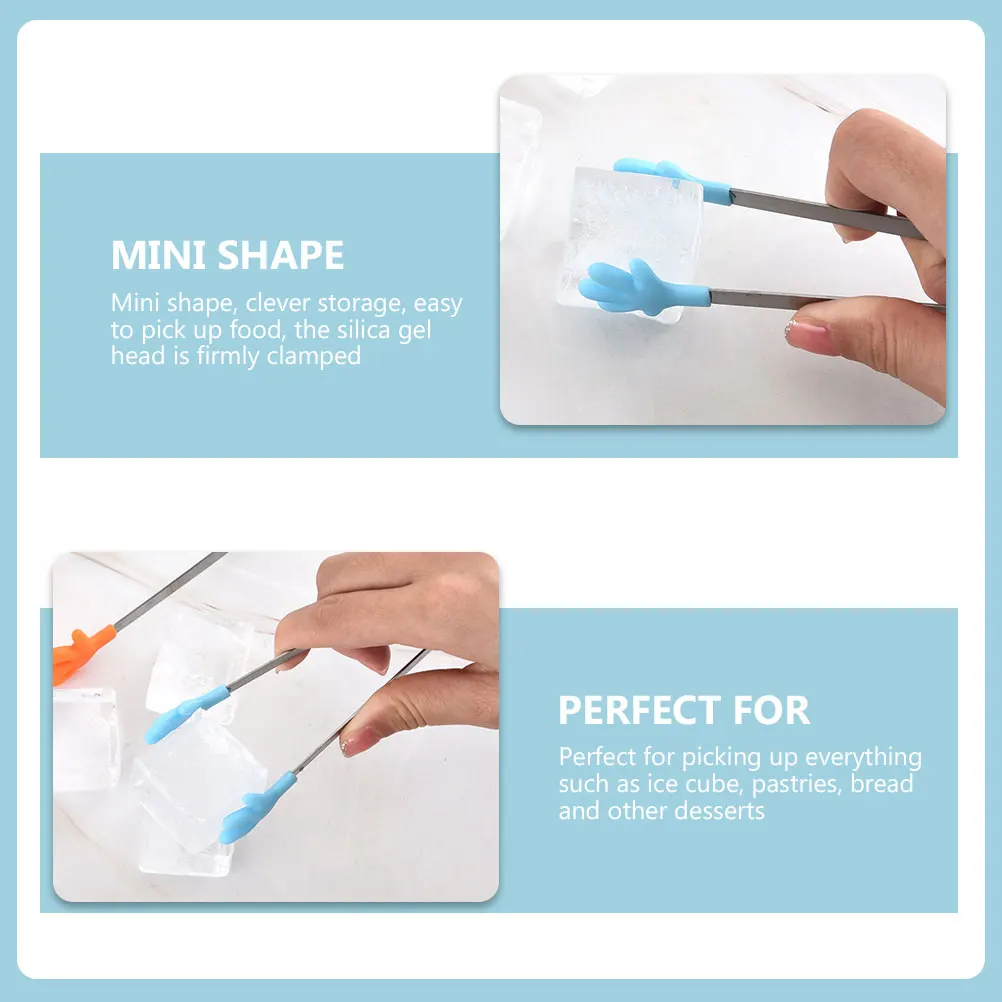 MINI SHAPE

Mini shape, clever storage, easy to pick up food, the silica gel head is firmly clamped

PERFECT FOR

Perfect for picking up everything such as ice cube, pastries, bread and other desserts