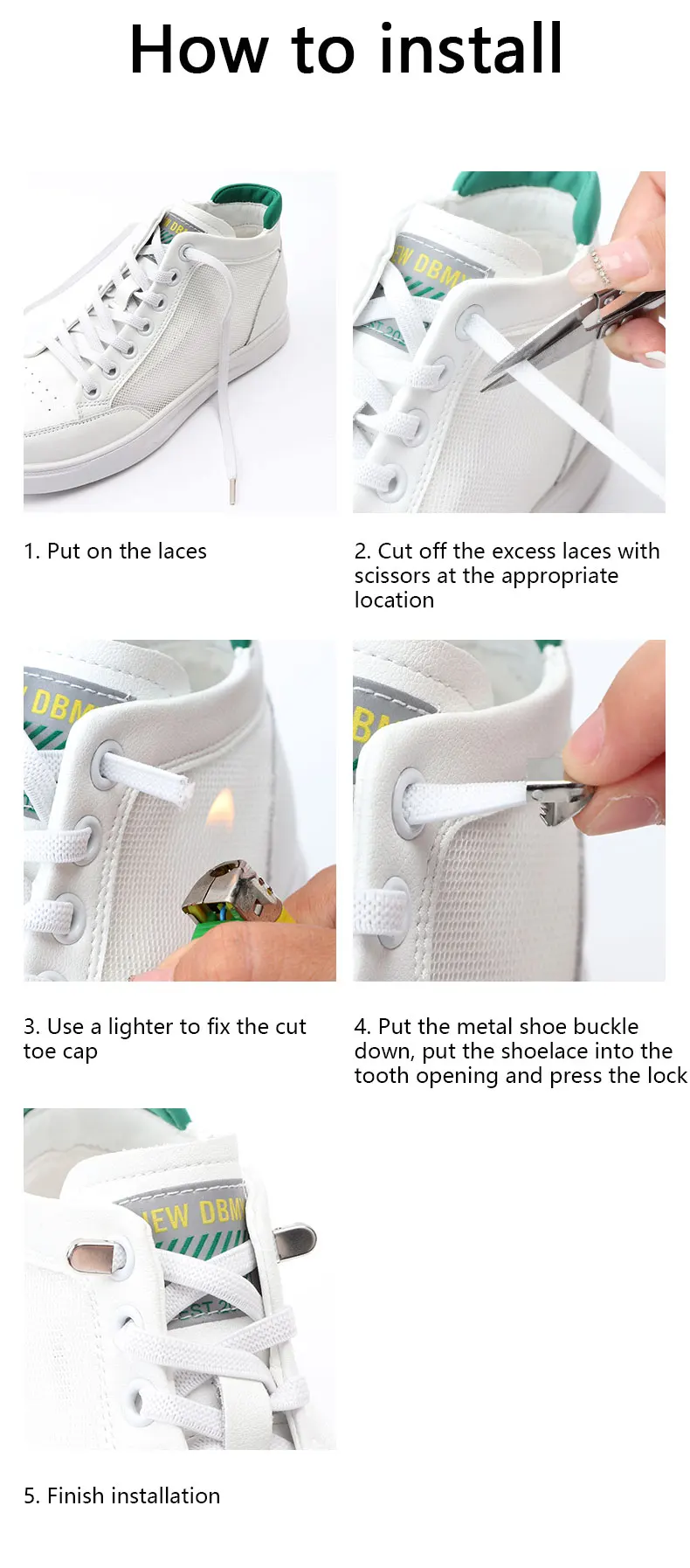 How to install

1. Put on the laces

2. Cut off the excess laces with scissors at the appropriate location

3. Use a lighter to fix the cut toe cap

4. Put the metal shoe buckle down, put the shoelace into the tooth opening and press the lock

5. Finish installation