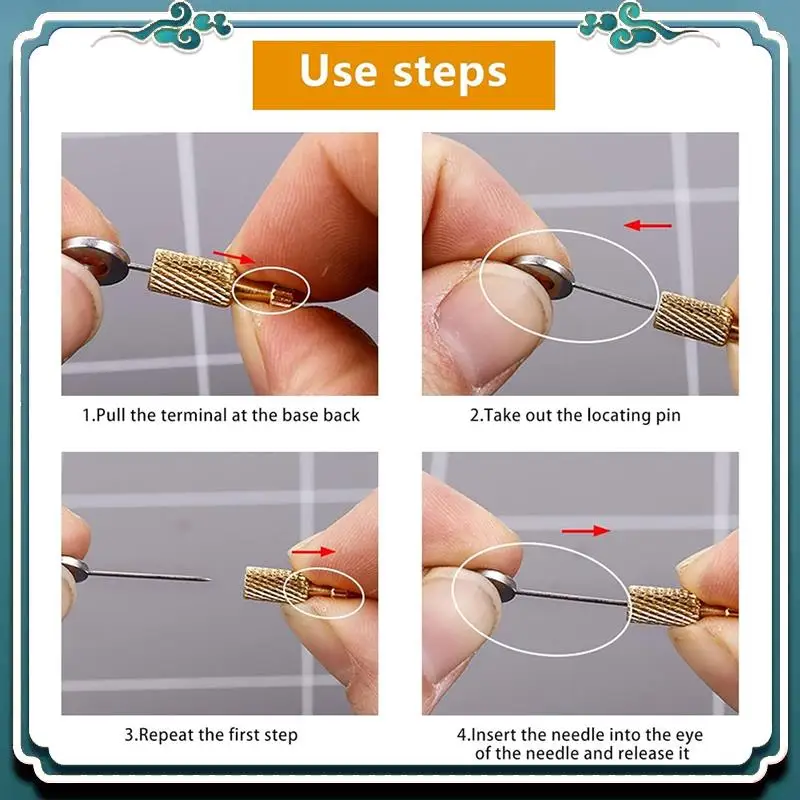 Use steps

1.Pull the terminal at the base back

2.Take out the locating pin

3.Repeat the first step

4.Insert the needle into the eye of the needle and release it