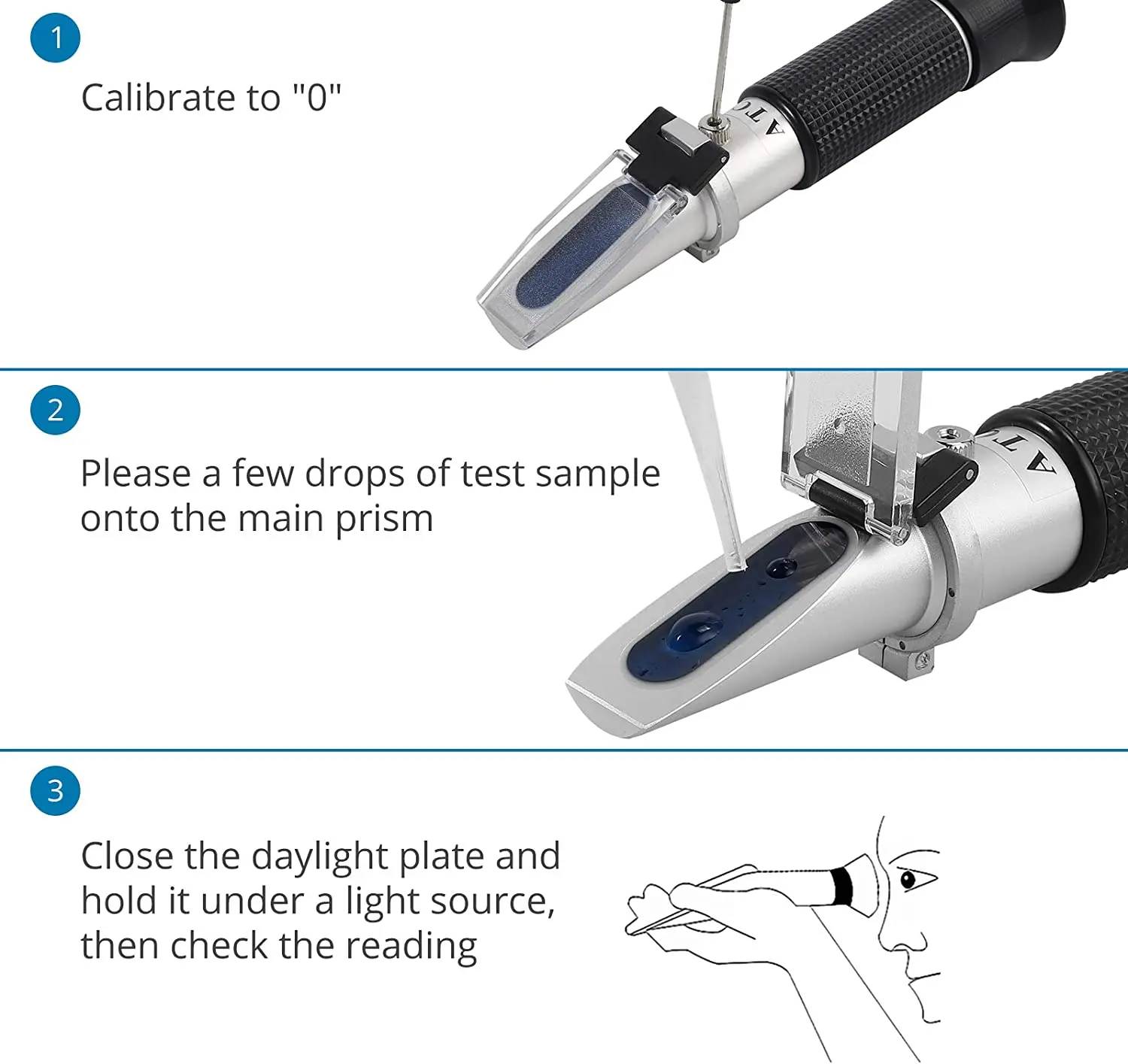 1

Calibrate to "0"

ATC

2

Please a few drops of test sample onto the main prism

ATC

3

Close the daylight plate and hold it under a light source, then check the reading