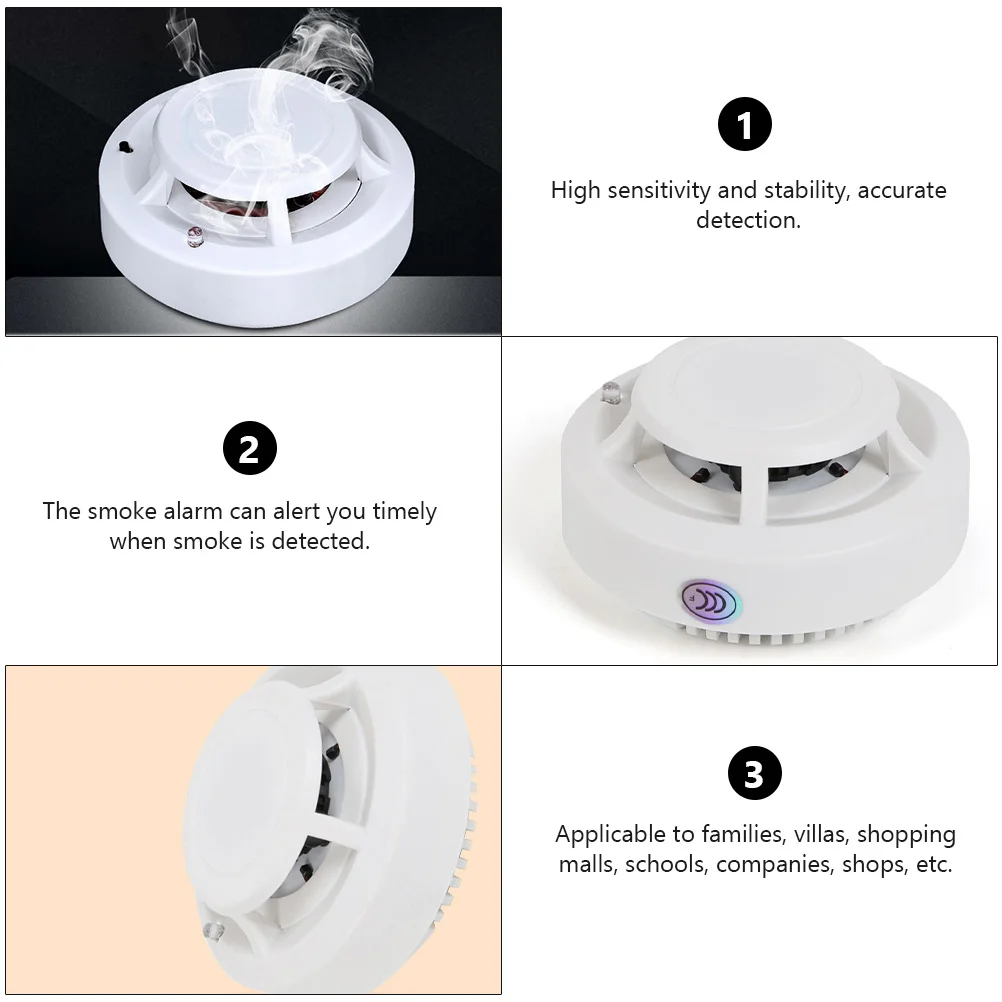 1

High sensitivity and stability, accurate detection.

2

The smoke alarm can alert you timely when smoke is detected.

3

Applicable to families, villas, shopping malls, schools, companies, shops, etc.