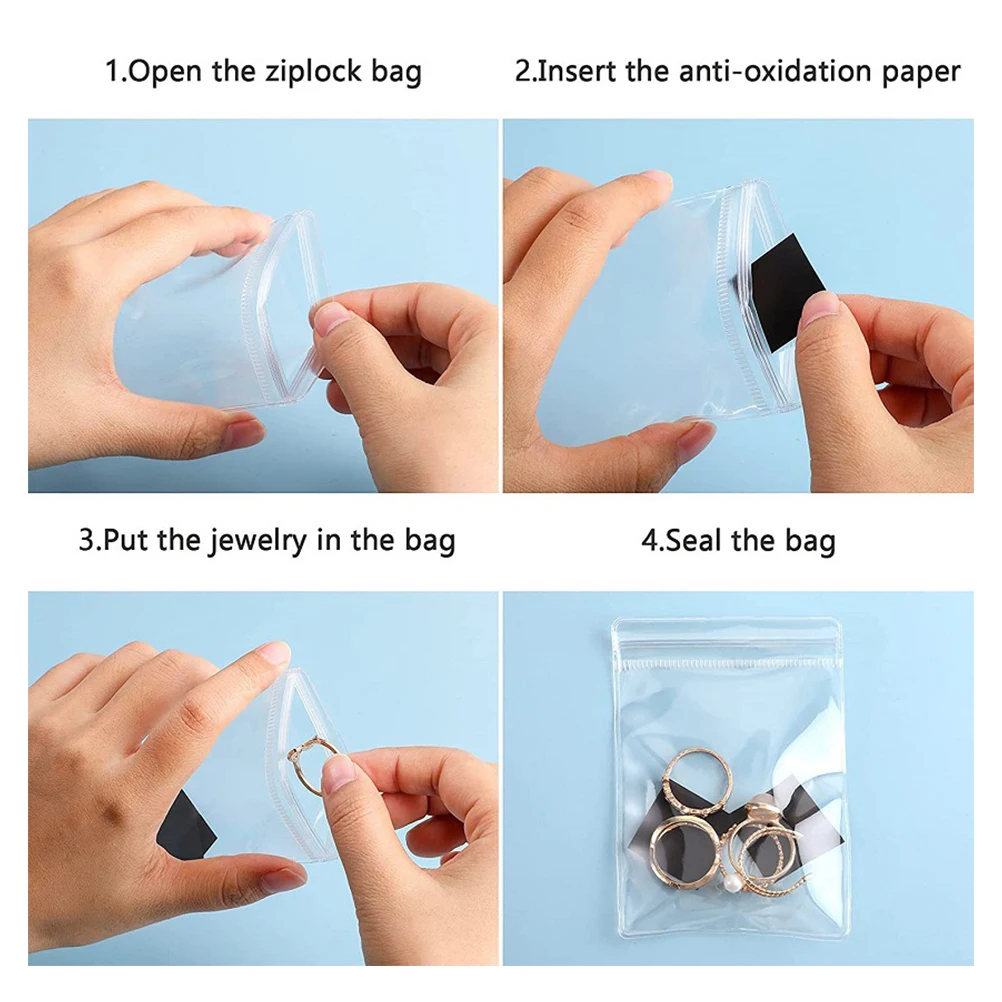 1.Open the ziplock bag

2.Insert the anti-oxidation paper

3.Put the jewelry in the bag

4.Seal the bag