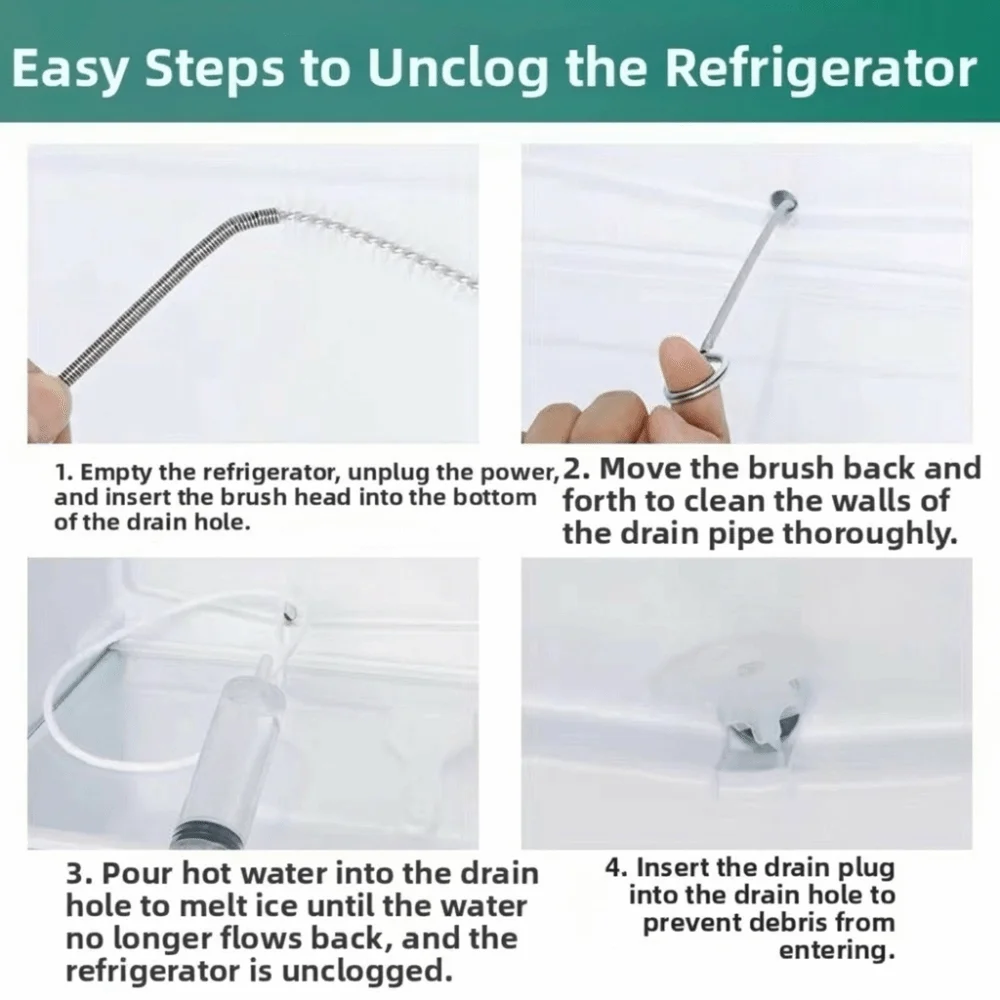 Easy Steps to Unclog the Refrigerator

1. Empty the refrigerator, unplug the power, and insert the brush head into the bottom of the drain hole.

2. Move the brush back and forth to clean the walls of the drain pipe thoroughly.

3. Pour hot water into the drain hole to melt ice until the water no longer flows back, and the refrigerator is unclogged.

4. Insert the drain plug into the drain hole to prevent debris from entering.