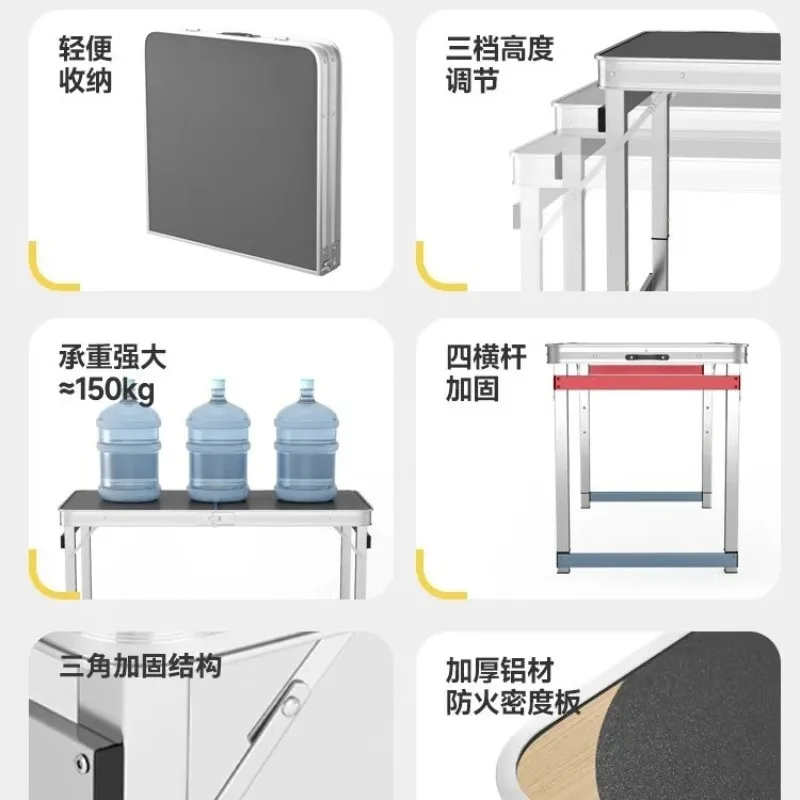 轻便
收纳

三档高度
调节

承重强大
≈150kg

四横杆
加固

三角加固结构

加厚铝材
防火密度板