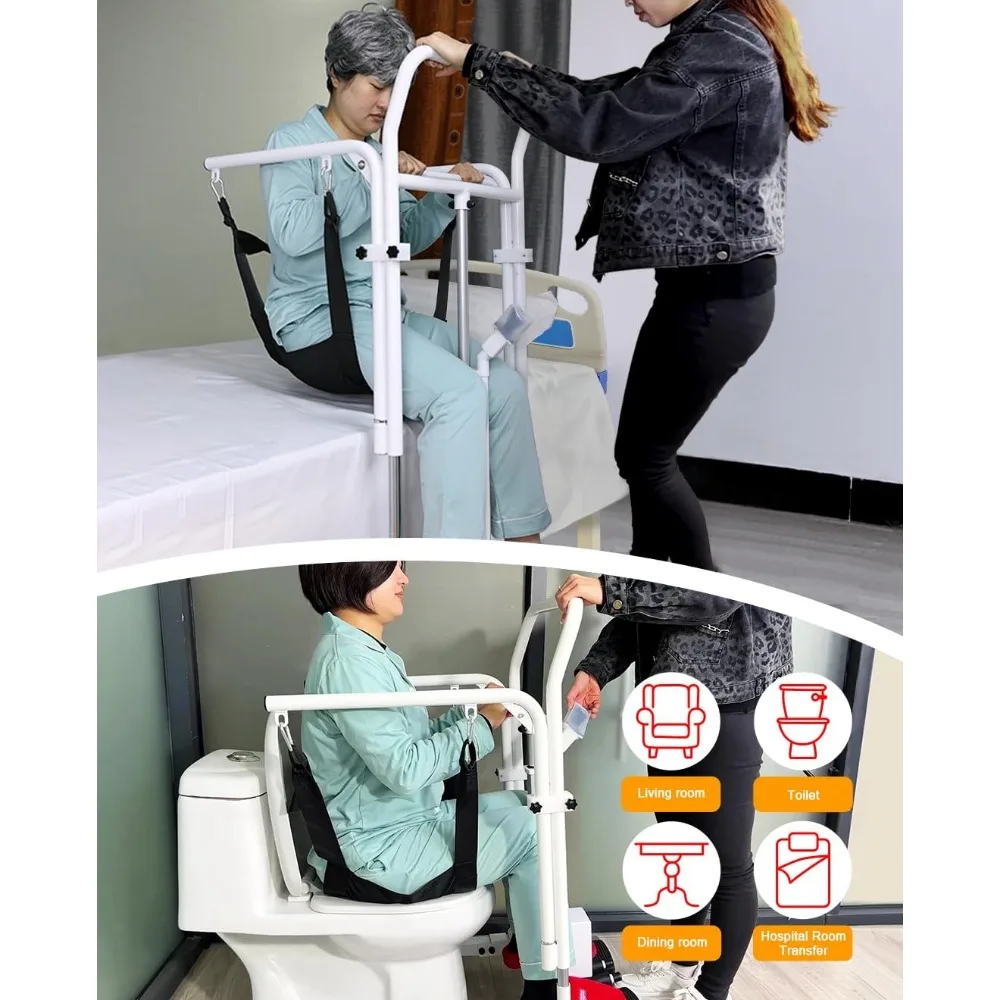 Living room

Toilet

Dining room

Hospital Room Transfer