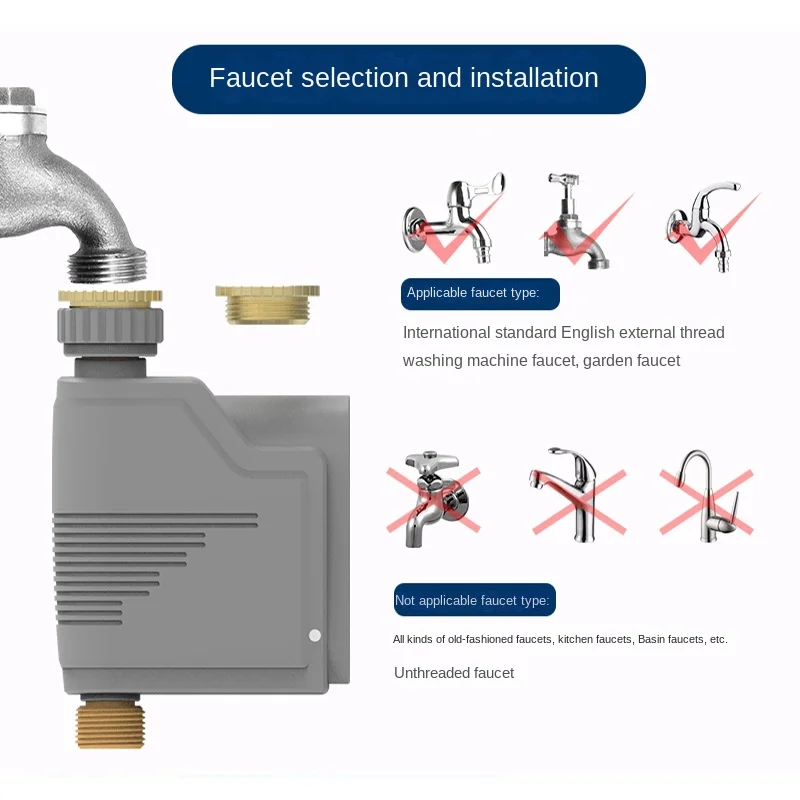 Faucet selection and installation

Applicable faucet type:

International standard English external thread washing machine faucet, garden faucet

Not applicable faucet type:

All kinds of old-fashioned faucets, kitchen faucets, Basin faucets, etc.

Unthreaded faucet