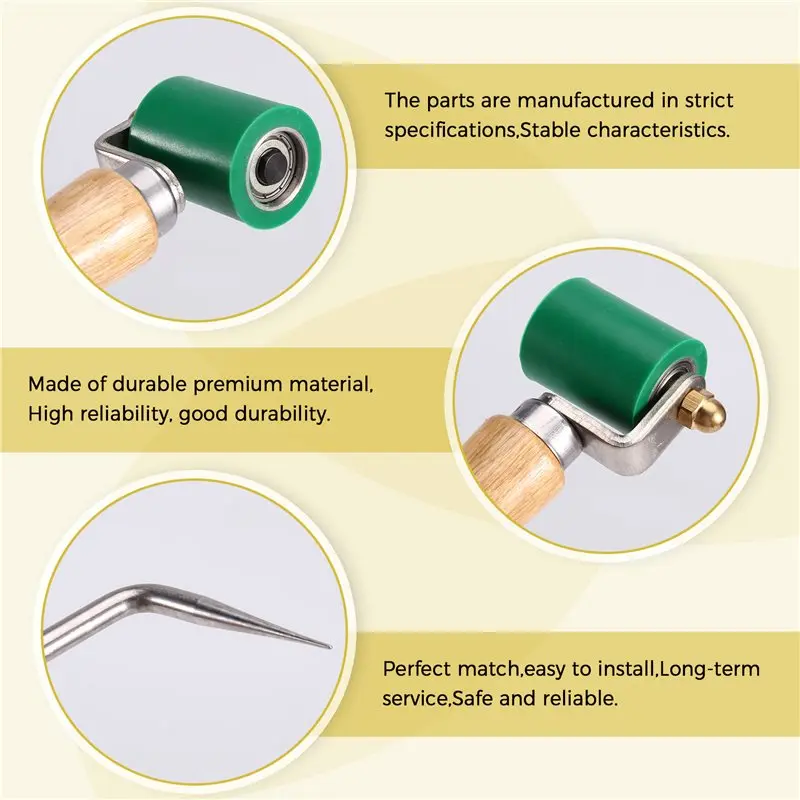 The parts are manufactured in strict specifications,Stable characteristics.

Made of durable premium material, High reliability, good durability.

Perfect match,easy to install,Long-term service,Safe and reliable.