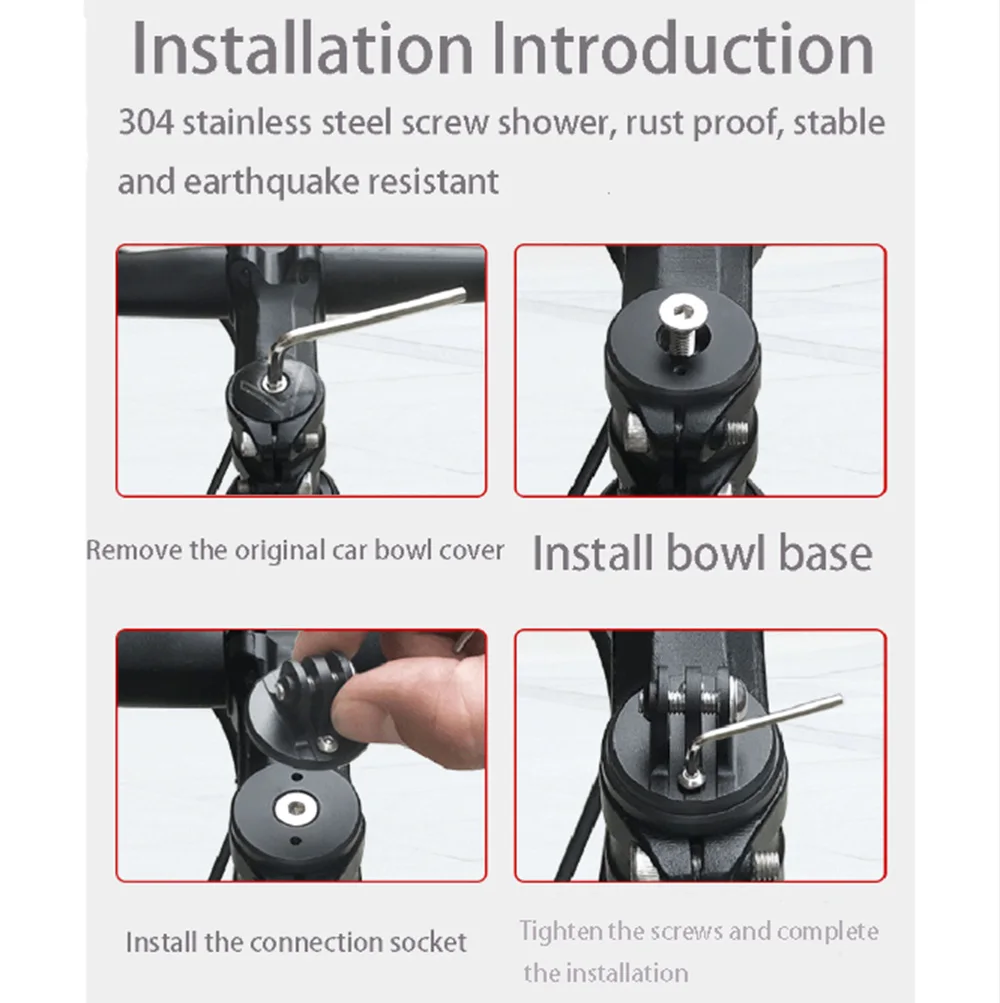 Installation Introduction

304 stainless steel screw shower, rust proof, stable and earthquake resistant

Remove the original car bowl cover

Install bowl base

Install the connection socket

Tighten the screws and complete the installation