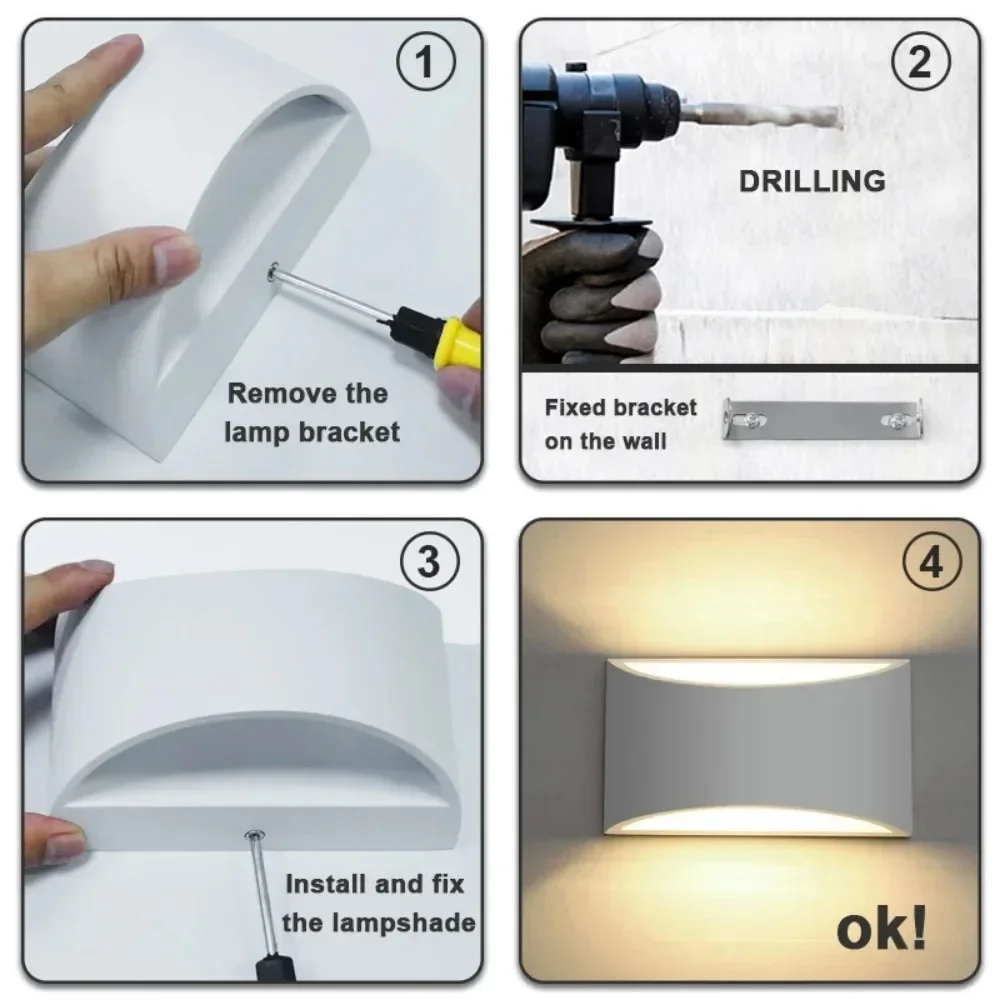 1

Remove the lamp bracket

2

DRILLING

Fixed bracket on the wall

3

Install and fix the lampshade

4

ok!