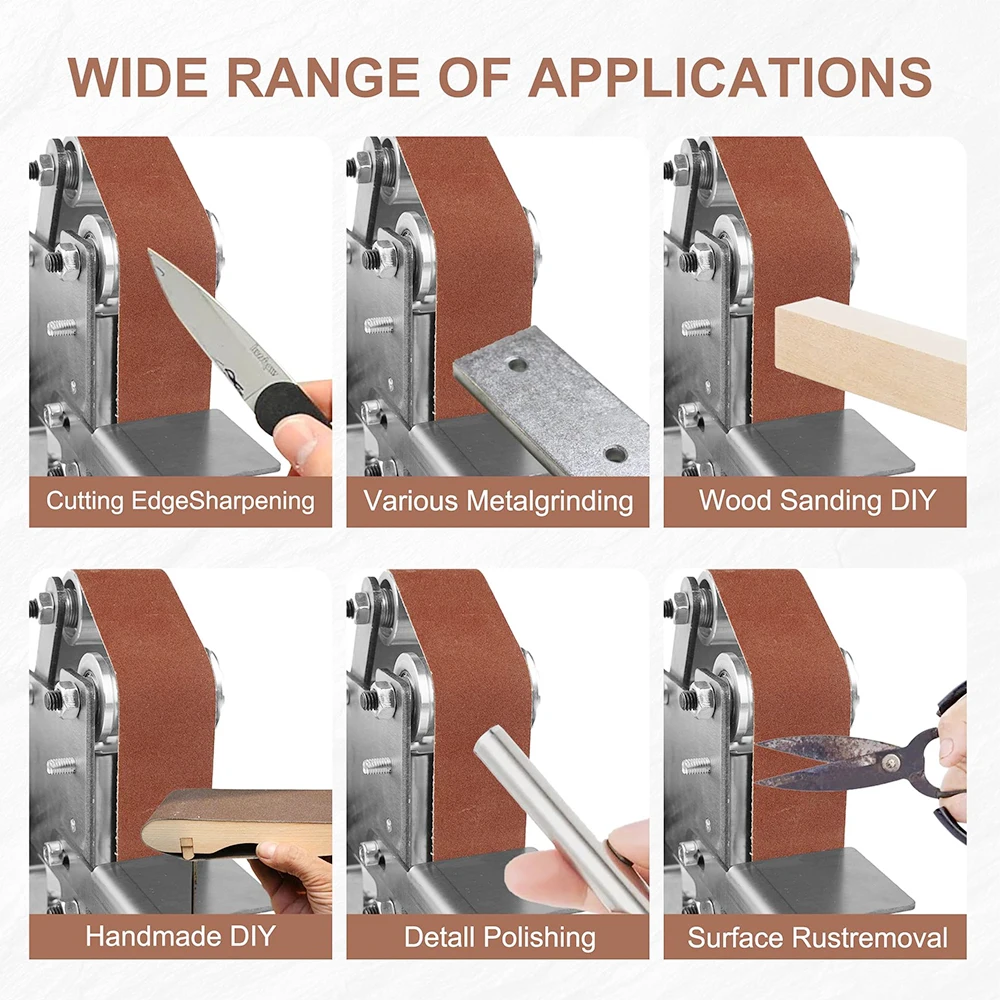 WIDE RANGE OF APPLICATIONS

Cutting EdgeSharpening

Various Metalgrinding

Wood Sanding DIY

Handmade DIY

Detall Polishing

Surface Rustremoval