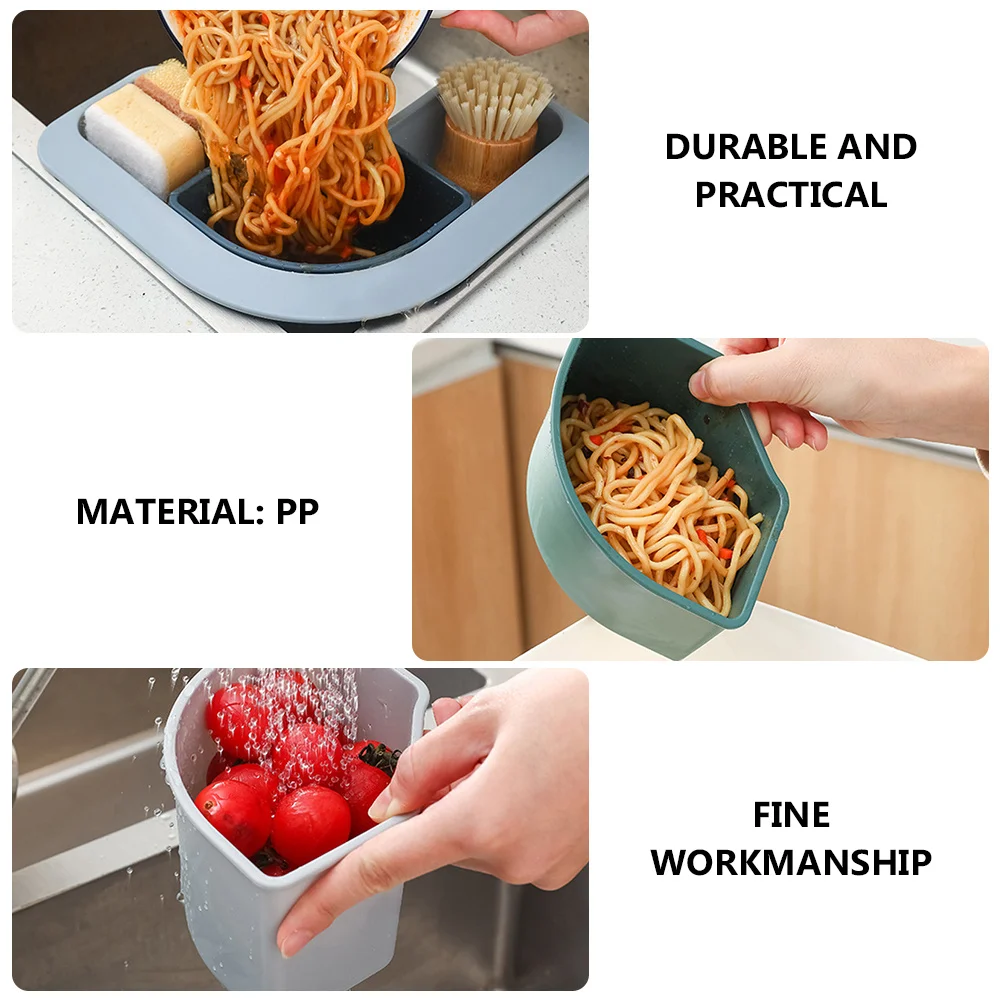 DURABLE AND PRACTICAL

MATERIAL: PP

FINE WORKMANSHIP