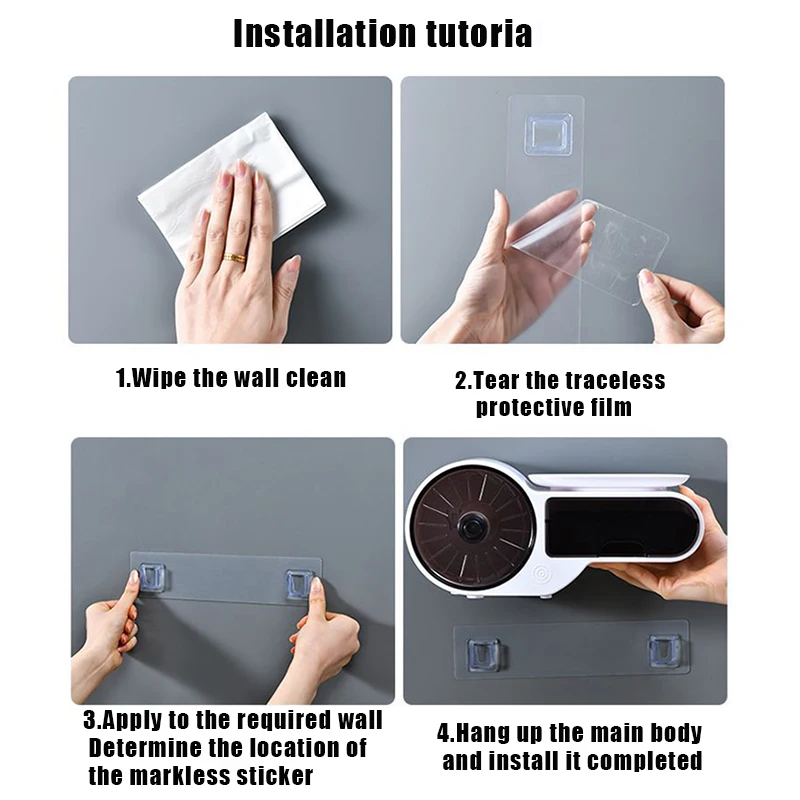 Installation tutoria

1.Wipe the wall clean

2.Tear the traceless protective film

3.Apply to the required wall Determine the location of the markless sticker

4.Hang up the main body and install it completed