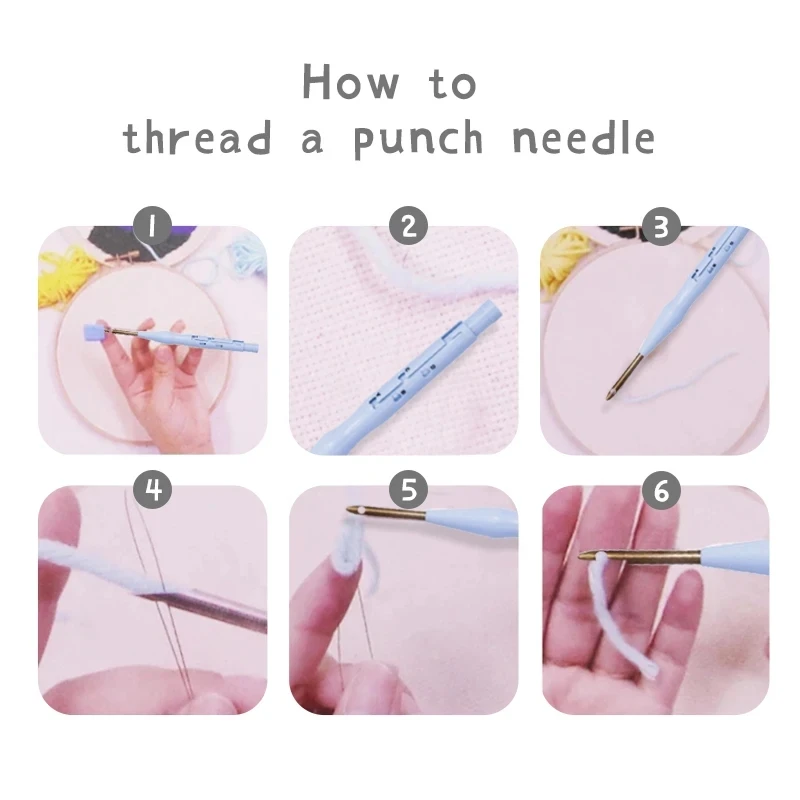 How to
thread a punch needle

1

2

3

4

5

6