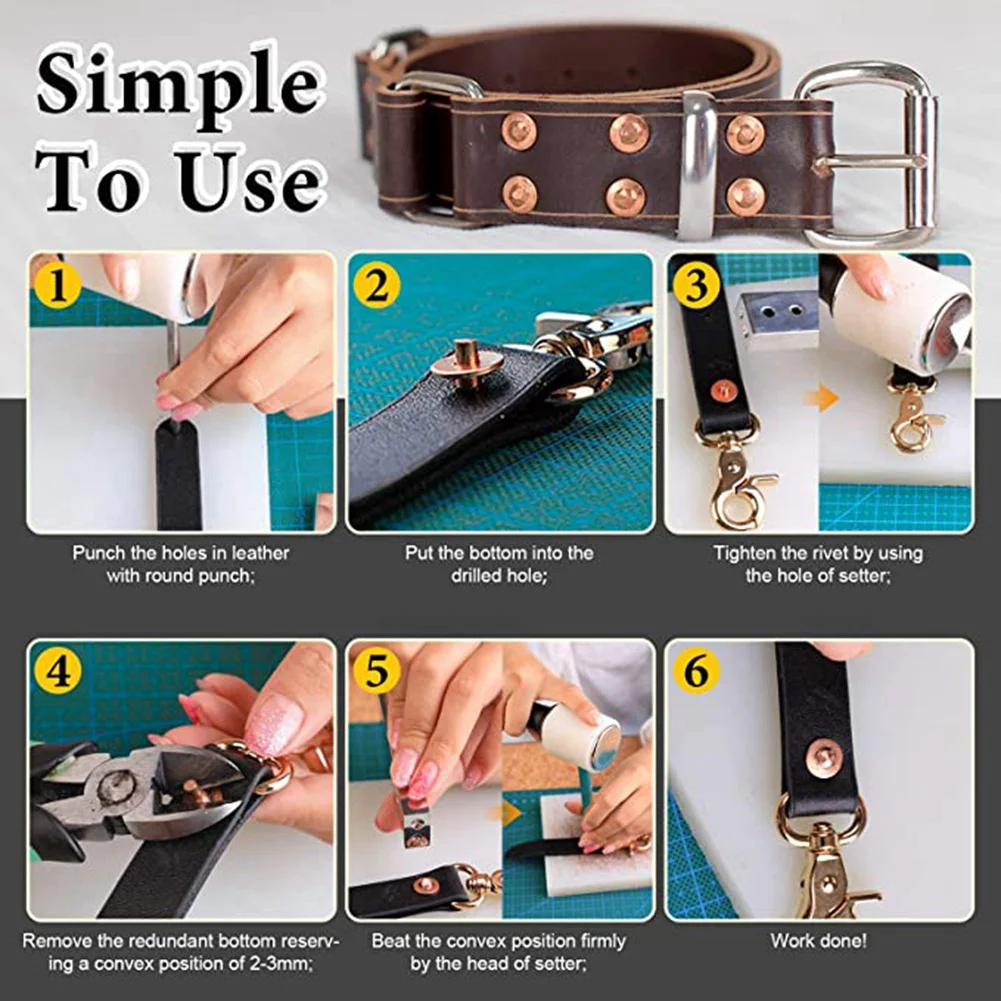 Simple To Use

1
Punch the holes in leather with round punch;

2
Put the bottom into the drilled hole;

3
Tighten the rivet by using the hole of setter;

4
Remove the redundant bottom reserving a convex position of 2-3mm;

5
Beat the convex position firmly by the head of setter;

6
Work done!