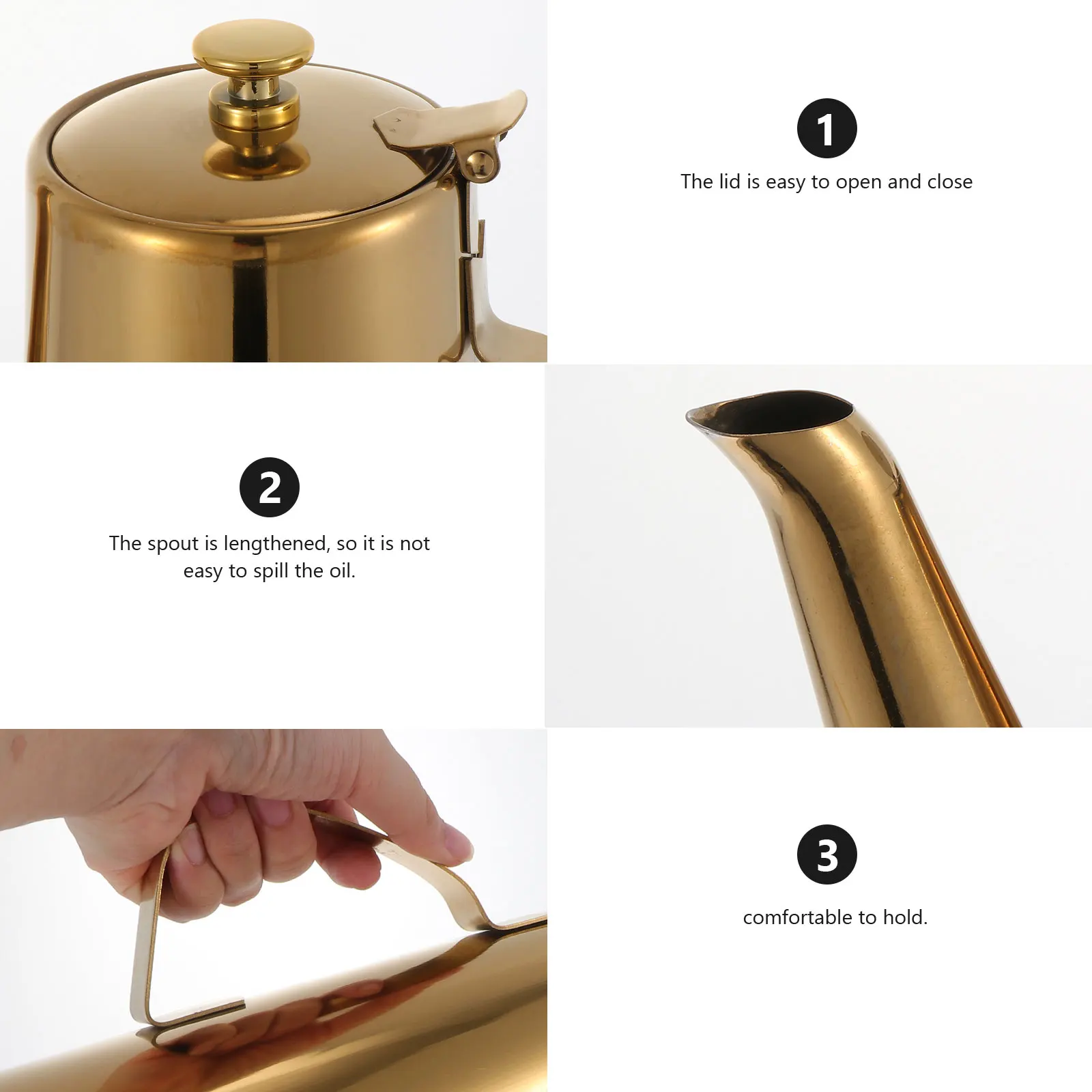 1

The lid is easy to open and close

2

The spout is lengthened, so it is not easy to spill the oil.

3

comfortable to hold.