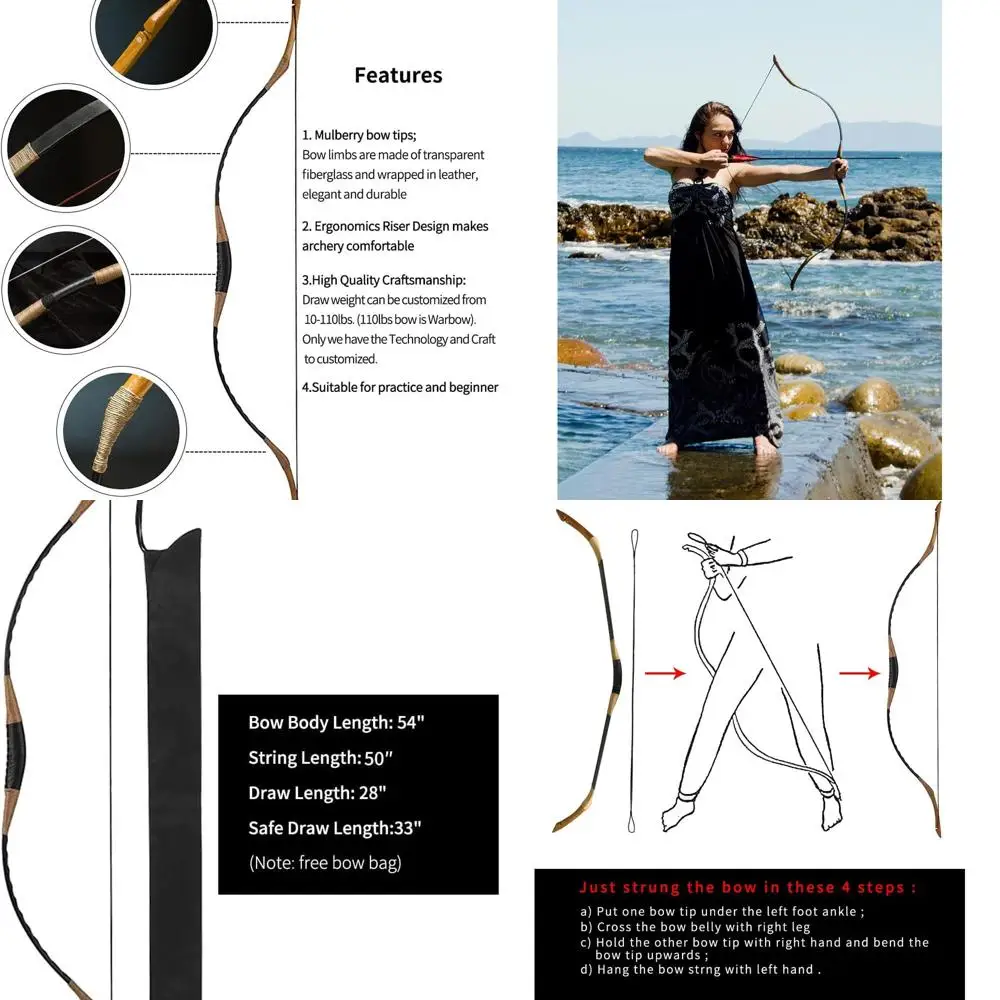 Features

1. Mulberry bow tips;
Bow limbs are made of transparent fiberglass and wrapped in leather, elegant and durable

2. Ergonomics Riser Design makes archery comfortable

3.High Quality Craftsmanship:
Draw weight can be customized from 10-110lbs. (110lbs bow is Warbow).
Only we have the Technology and Craft to customized.

4.Suitable for practice and beginner

Bow Body Length: 54"
String Length: 50"
Draw Length: 28"
Safe Draw Length:33"
(Note: free bow bag)

Just strung the bow in these 4 steps :
a) Put one bow tip under the left foot ankle ;
b) Cross the bow belly with right leg
c) Hold the other bow tip with right hand and bend the bow tip upwards ;
d) Hang the bow strng with left hand .