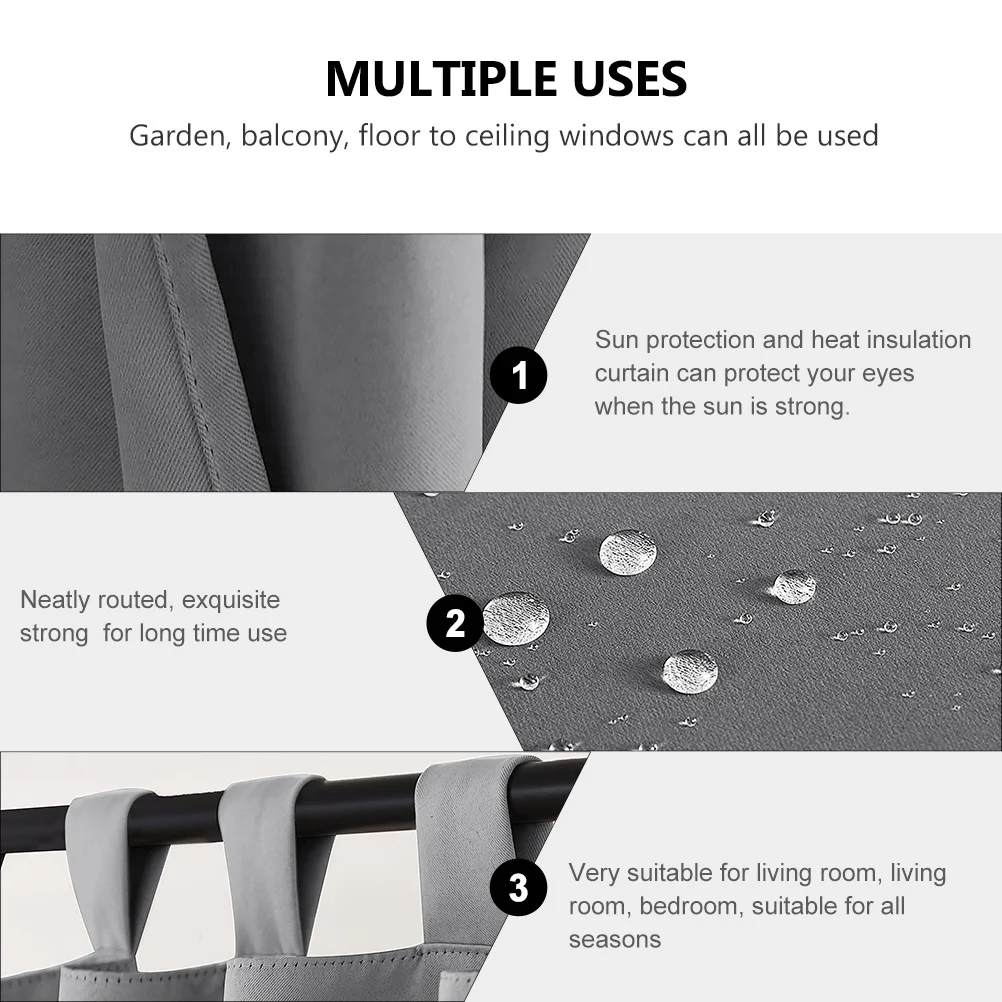 MULTIPLE USES

Garden, balcony, floor to ceiling windows can all be used

1

Sun protection and heat insulation curtain can protect your eyes when the sun is strong.

Neatly routed, exquisite strong  for long time use

2

3

Very suitable for living room, living room, bedroom, suitable for all seasons