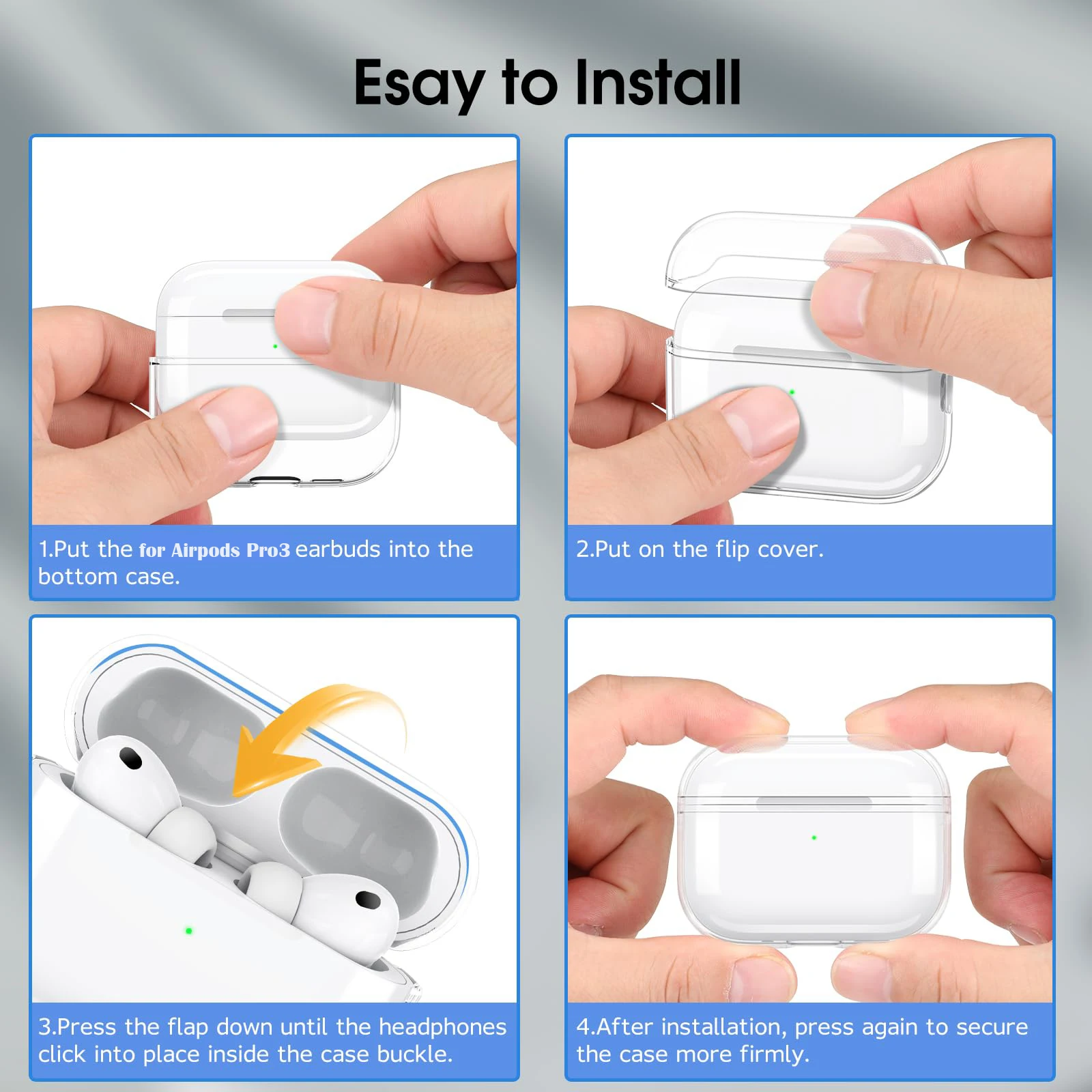 Esay to Install

1.Put the for Airpods Pro3 earbuds into the bottom case.

2.Put on the flip cover.

3.Press the flap down until the headphones click into place inside the case buckle.

4.After installation, press again to secure the case more firmly.