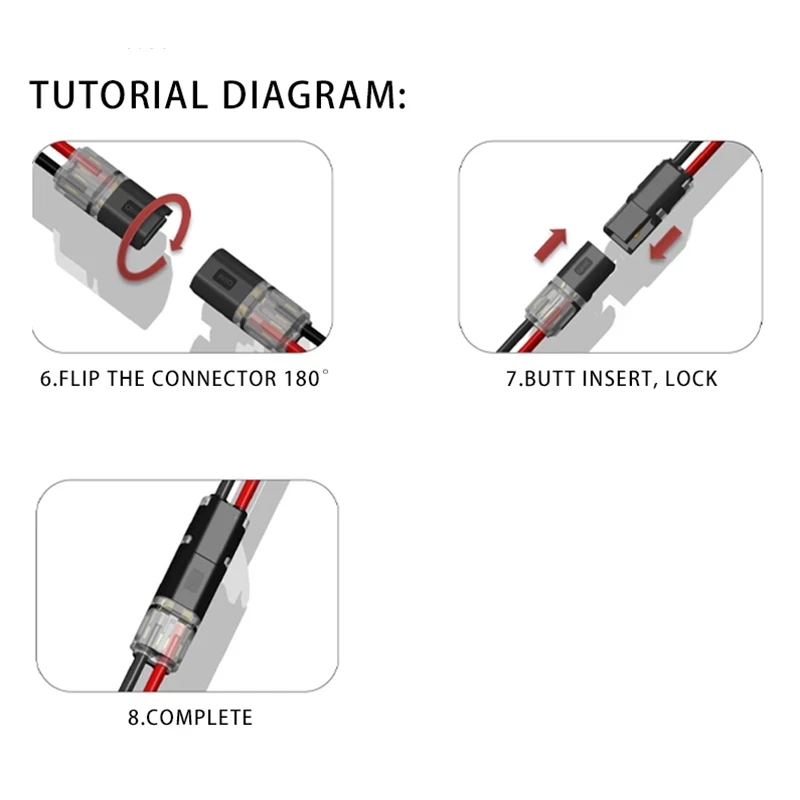 TUTORIAL DIAGRAM:

6.FLIP THE CONNECTOR 180°

7.BUTT INSERT, LOCK

8.COMPLETE