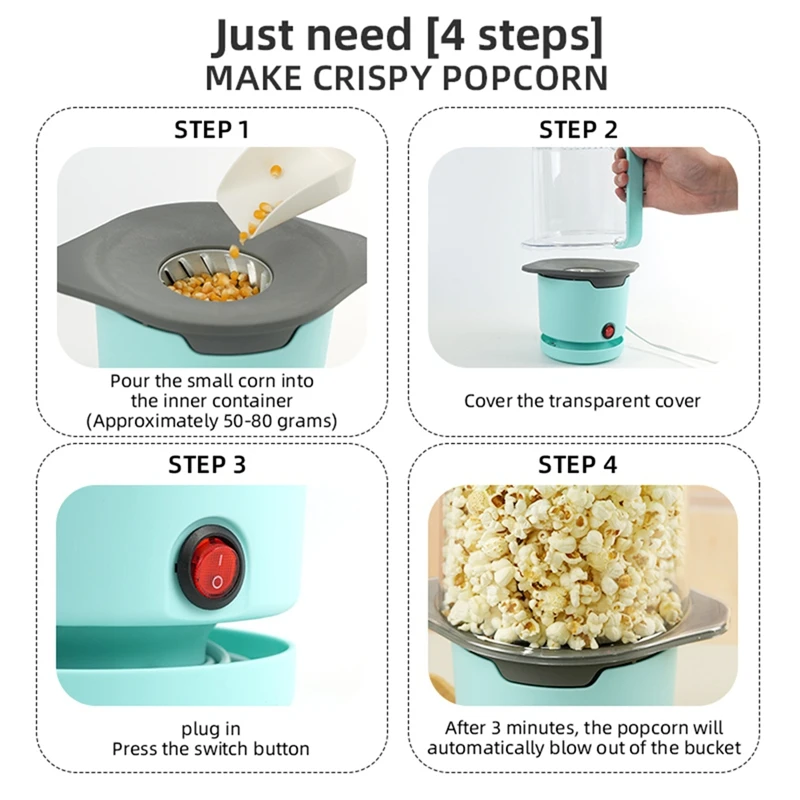 Just need [4 steps]
MAKE CRISPY POPCORN

STEP 1

Pour the small corn into the inner container (Approximately 50-80 grams)

STEP 2

Cover the transparent cover

STEP 3

I
O

plug in
Press the switch button

STEP 4

After 3 minutes, the popcorn will automatically blow out of the bucket