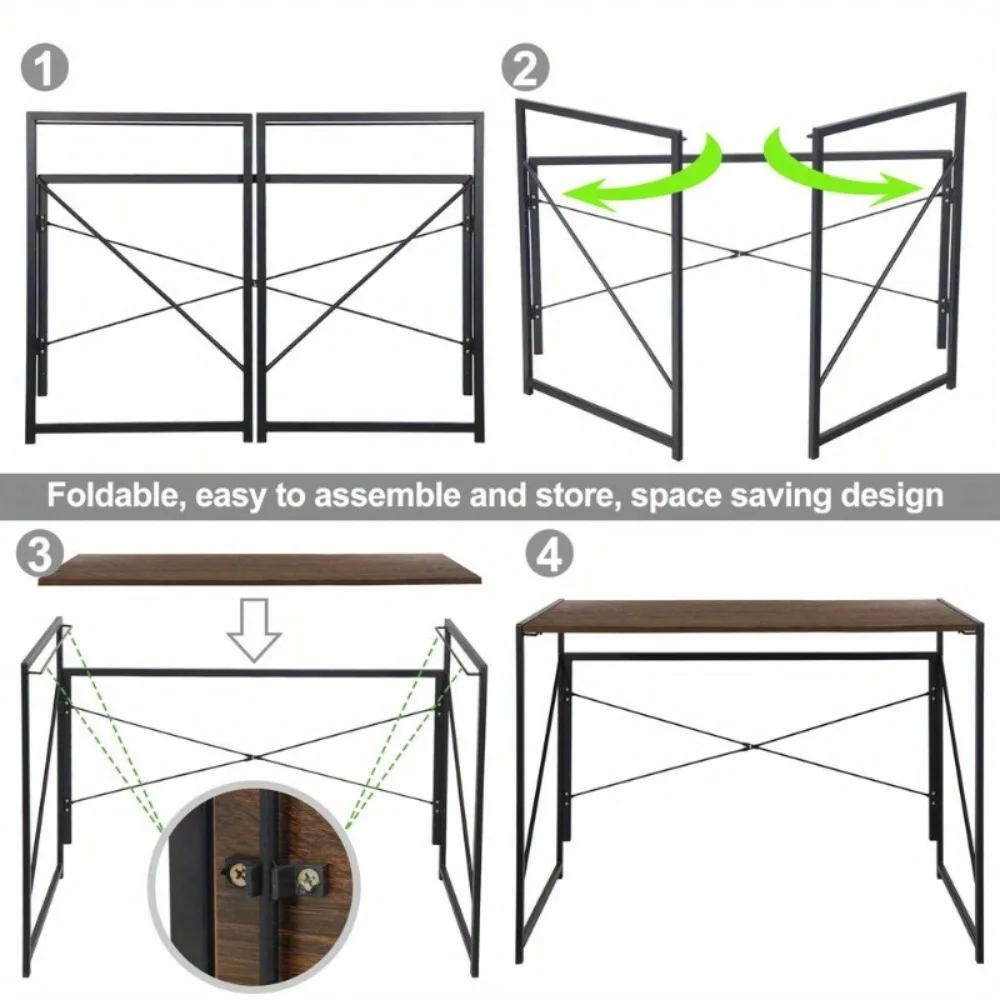 1

2

Foldable, easy to assemble and store, space saving design

3

4