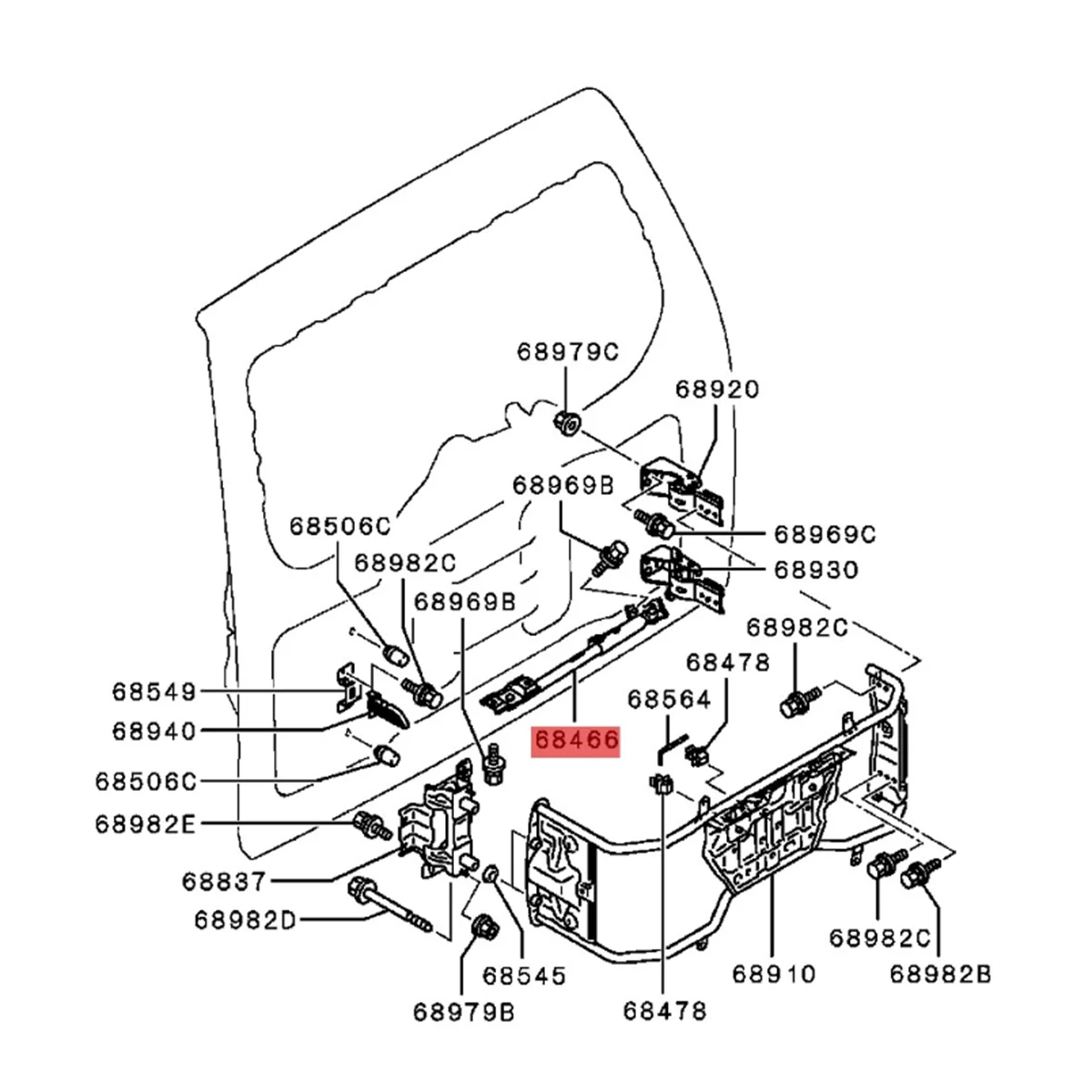 68979C
68920
68969B
68506C
68969C
68982C
68930
68969B
68982C
68478
68549
68564
68940
68466
68506C
68982E
68837
68982D
68545
68910
68982C
68982B
68979B
68478