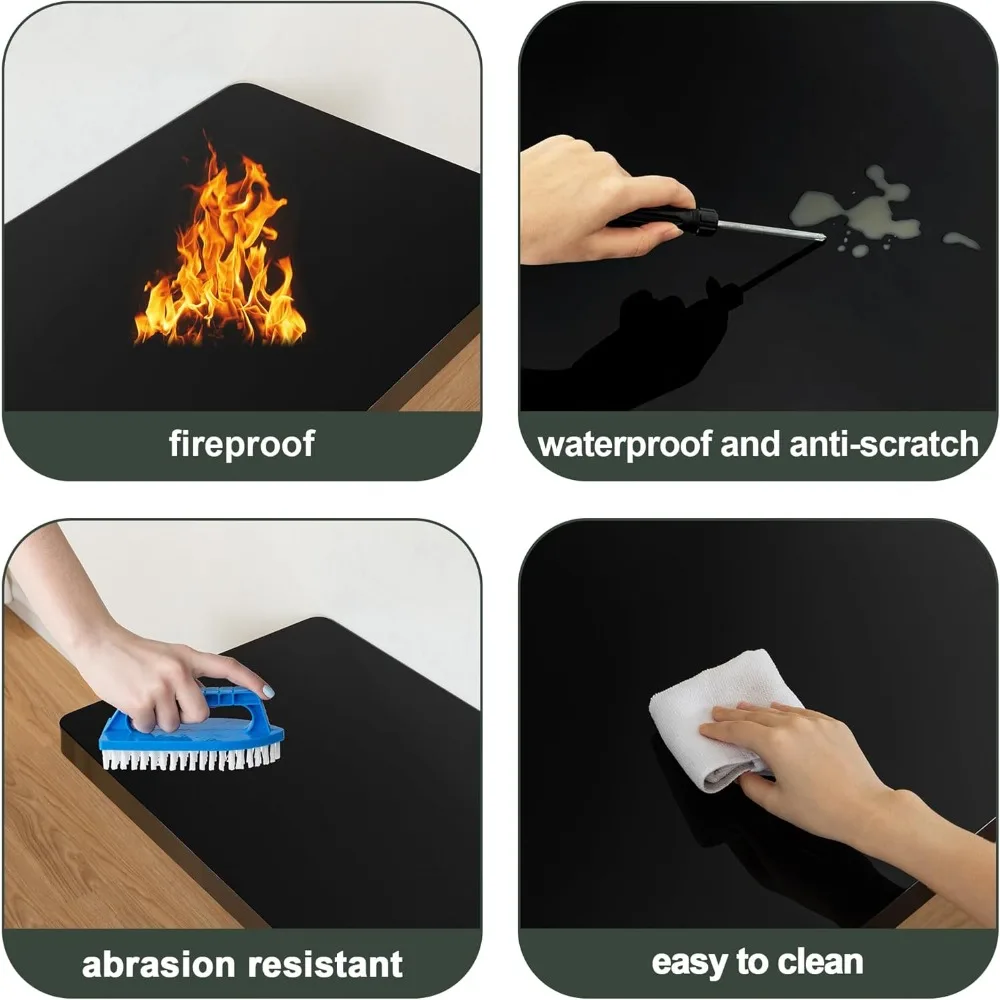 fireproof

waterproof and anti-scratch

abrasion resistant

easy to clean