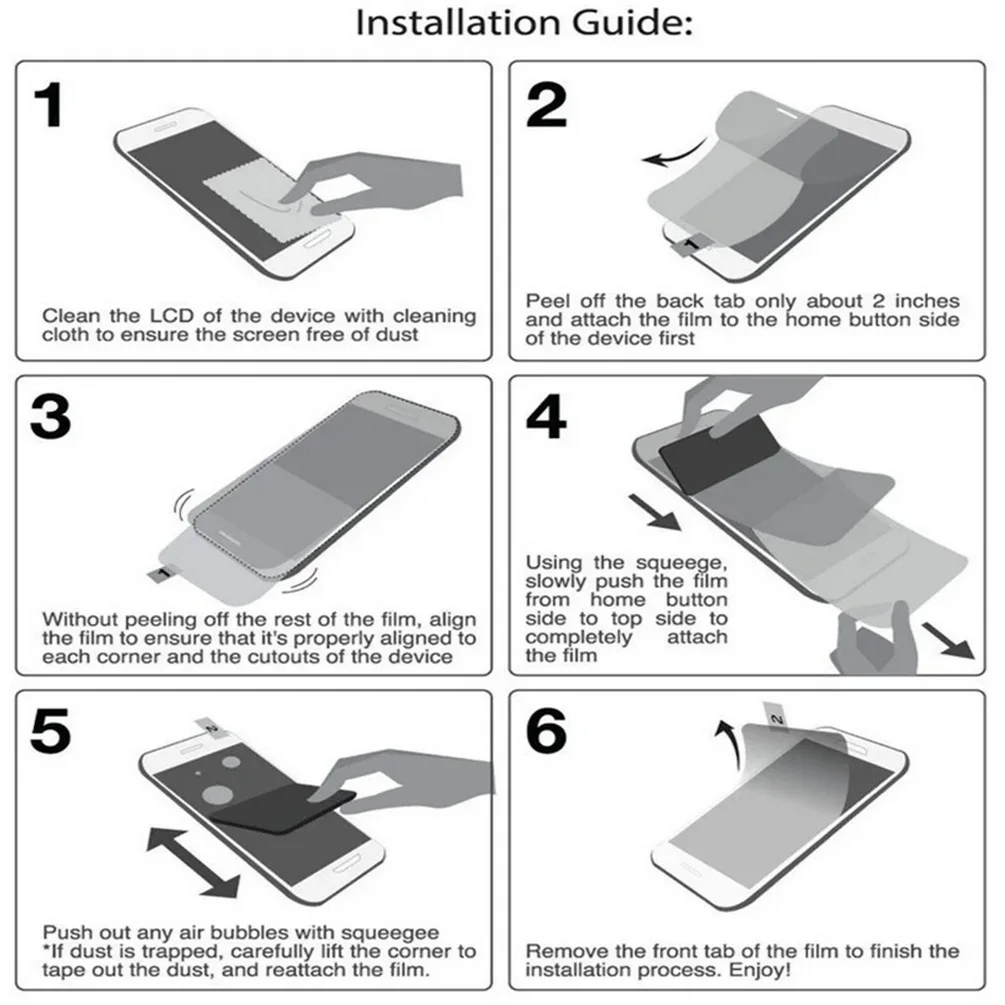 Installation Guide:

1

Clean the LCD of the device with cleaning cloth to ensure the screen free of dust

2

1

Peel off the back tab only about 2 inches and attach the film to the home button side of the device first

3

1

Without peeling off the rest of the film, align the film to ensure that it's properly aligned to each corner and the cutouts of the device

4

Using the squeege, slowly push the film from home button side to top side to completely attach the film

5

2

Push out any air bubbles with squeegee
*If dust is trapped, carefully lift the corner to tape out the dust, and reattach the film.

6

2

Remove the front tab of the film to finish the installation process. Enjoy!