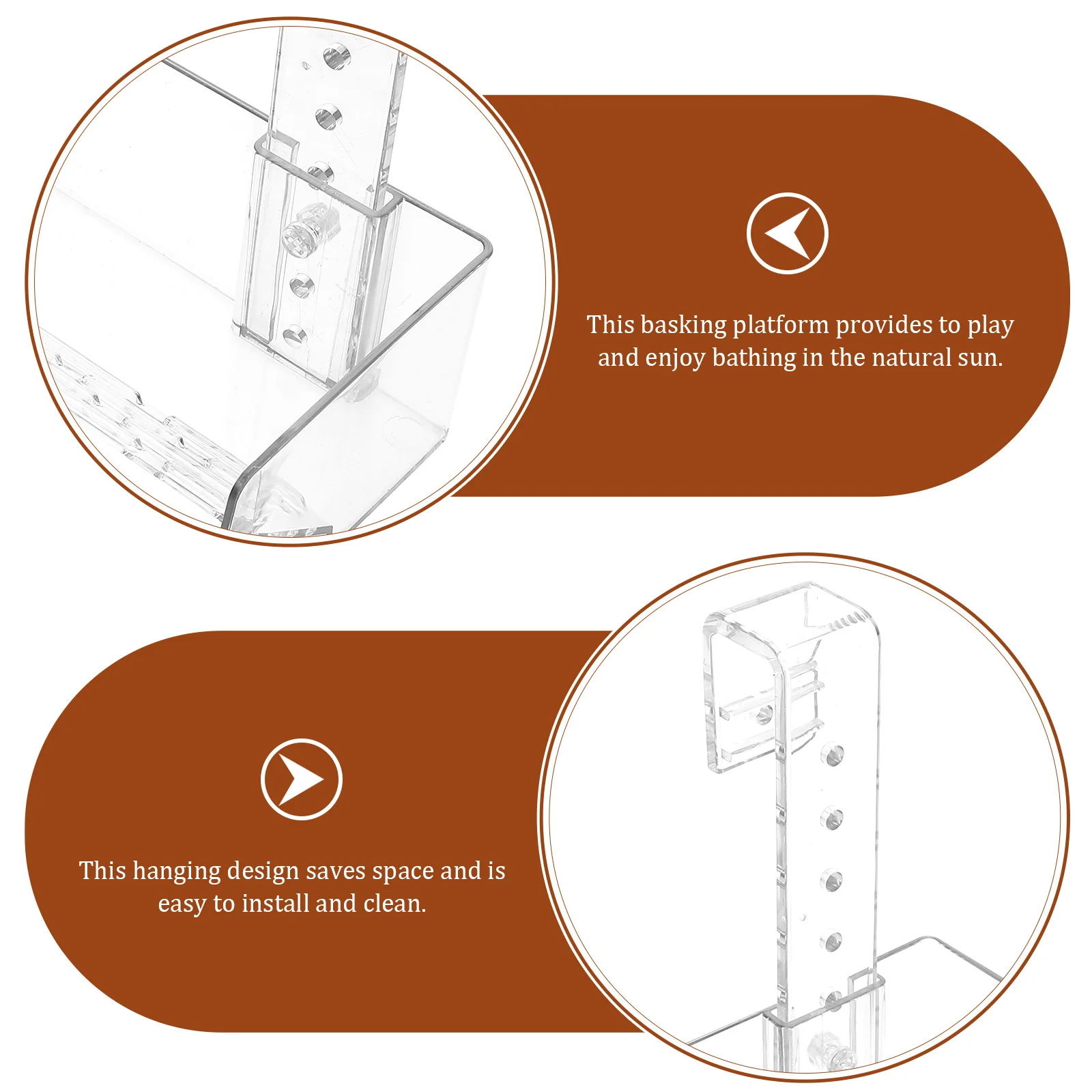 This basking platform provides to play and enjoy bathing in the natural sun.

This hanging design saves space and is easy to install and clean.