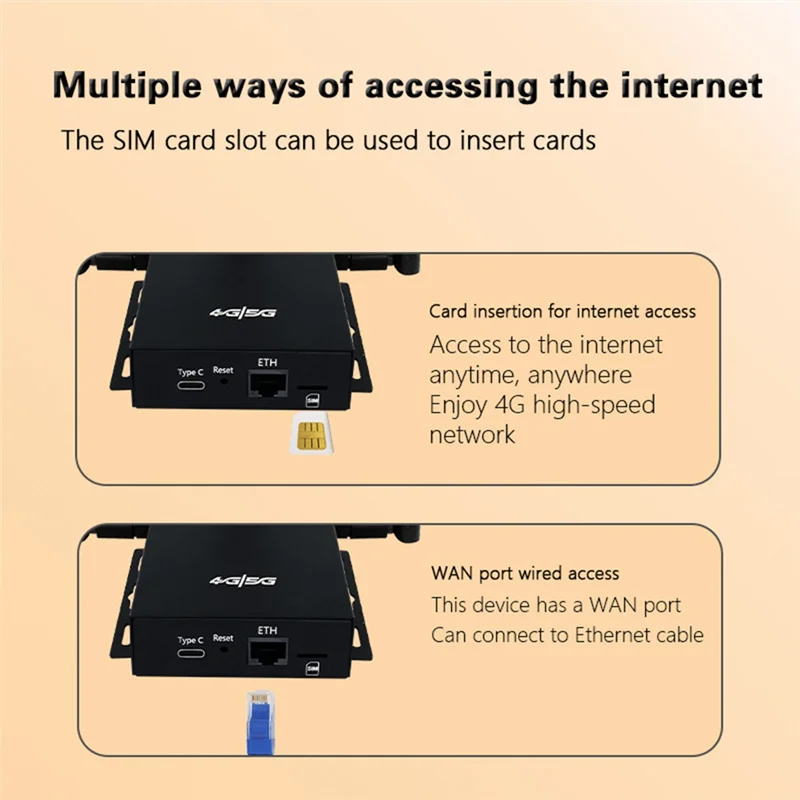 Multiple ways of accessing the internet

The SIM card slot can be used to insert cards

4G|5G

Type C Reset ETH

SIM

Card insertion for internet access

Access to the internet anytime, anywhere Enjoy 4G high-speed network

4G|5G

Type C Reset ETH

SIM

WAN port wired access

This device has a WAN port Can connect to Ethernet cable