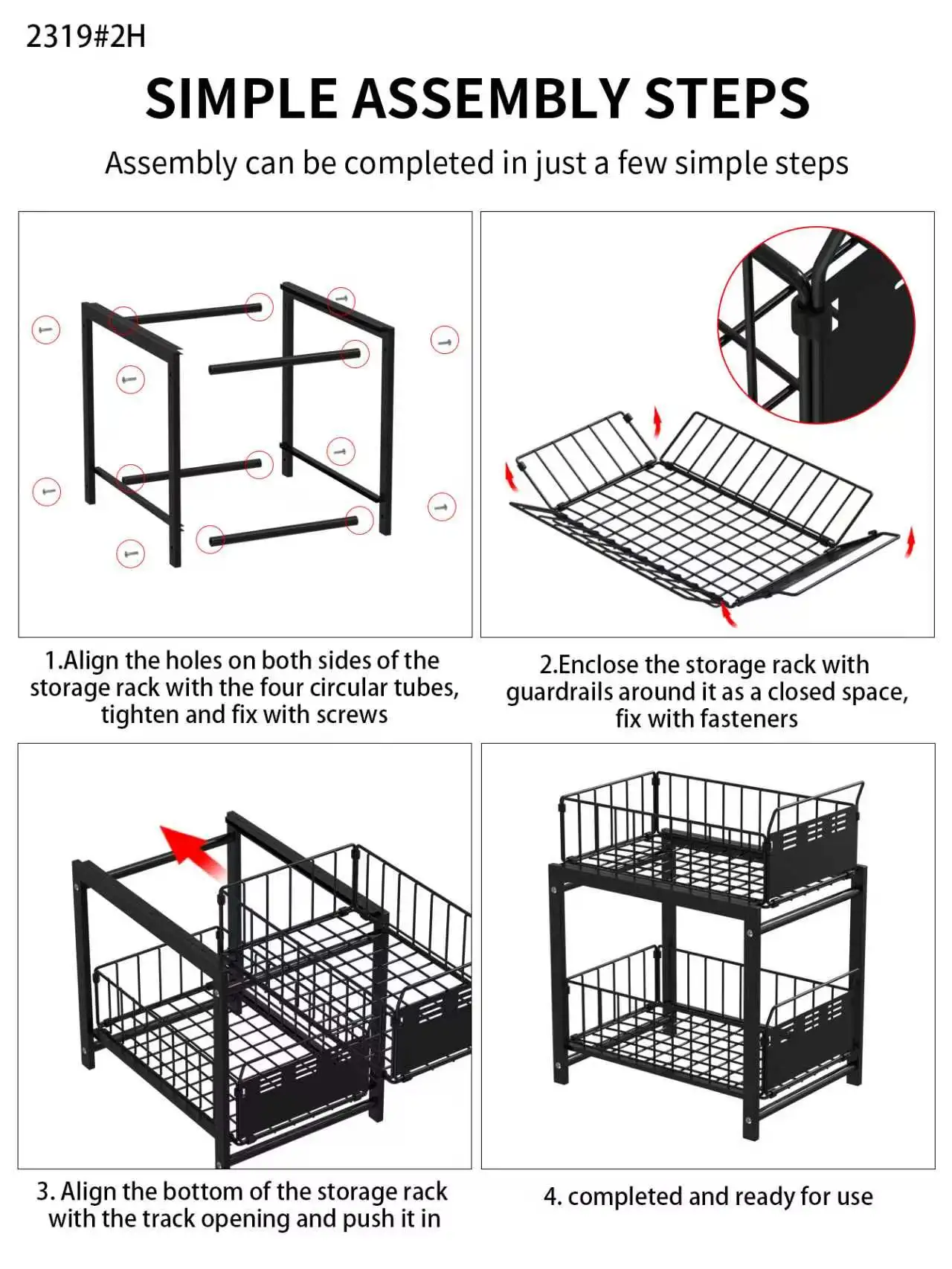 2319#2H

SIMPLE ASSEMBLY STEPS

Assembly can be completed in just a few simple steps

1.Align the holes on both sides of the storage rack with the four circular tubes, tighten and fix with screws

2.Enclose the storage rack with guardrails around it as a closed space, fix with fasteners

3. Align the bottom of the storage rack with the track opening and push it in

4. completed and ready for use