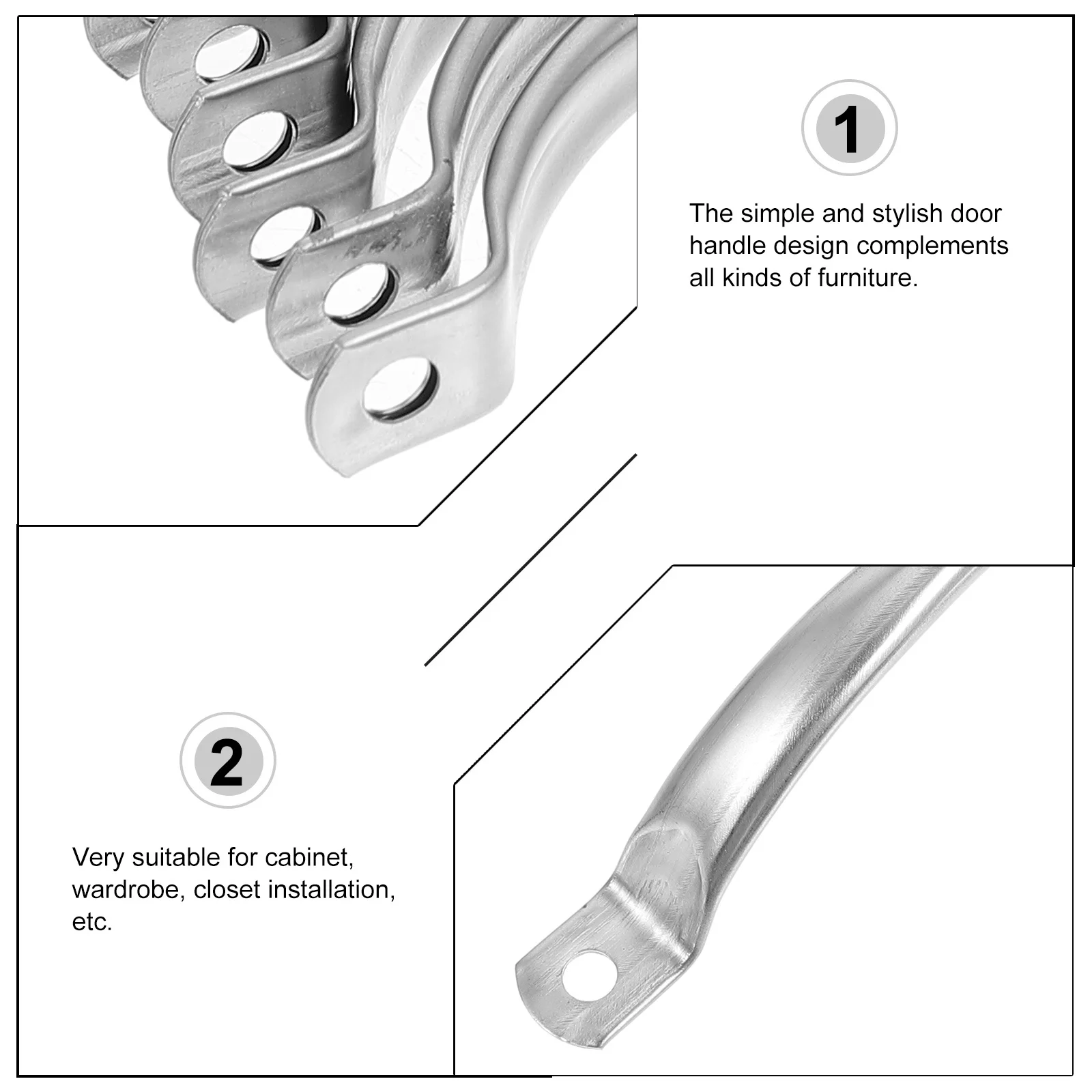 1

The simple and stylish door handle design complements all kinds of furniture.

2

Very suitable for cabinet, wardrobe, closet installation, etc.