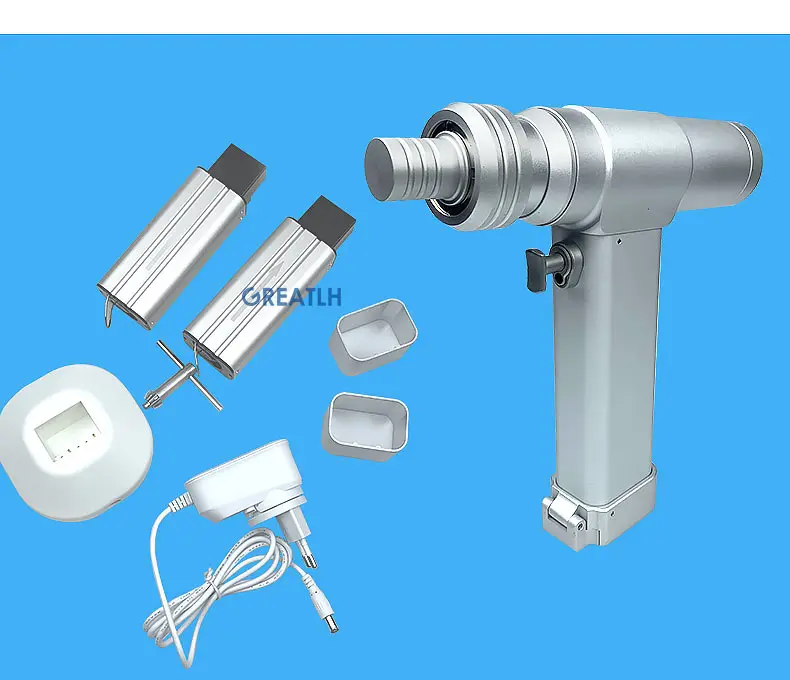 GREATLH