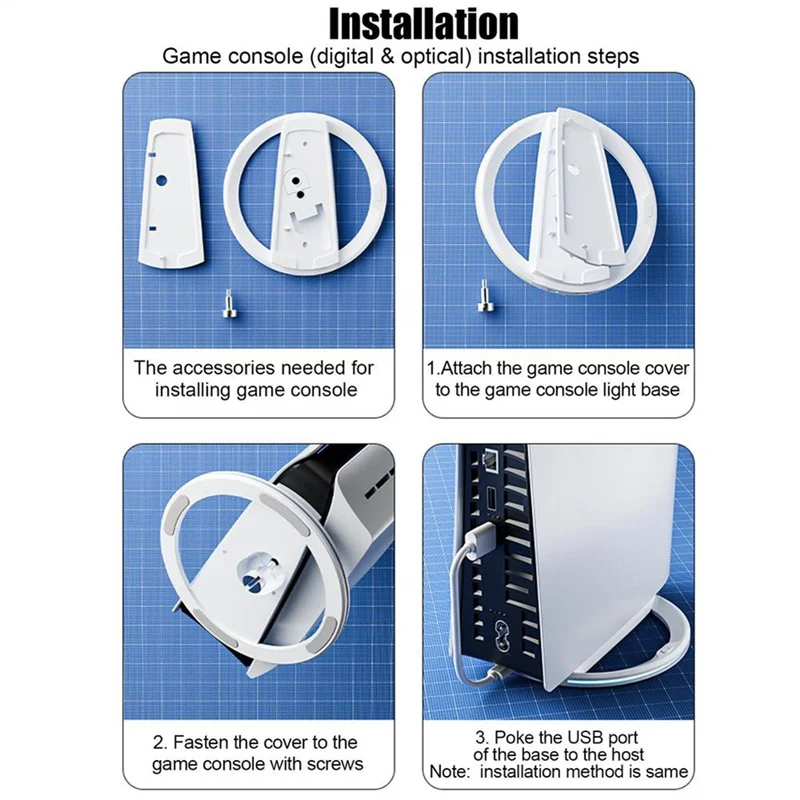 Installation

Game console (digital & optical) installation steps

The accessories needed for installing game console

1.Attach the game console cover to the game console light base

2. Fasten the cover to the game console with screws

3. Poke the USB port of the base to the host
Note: installation method is same