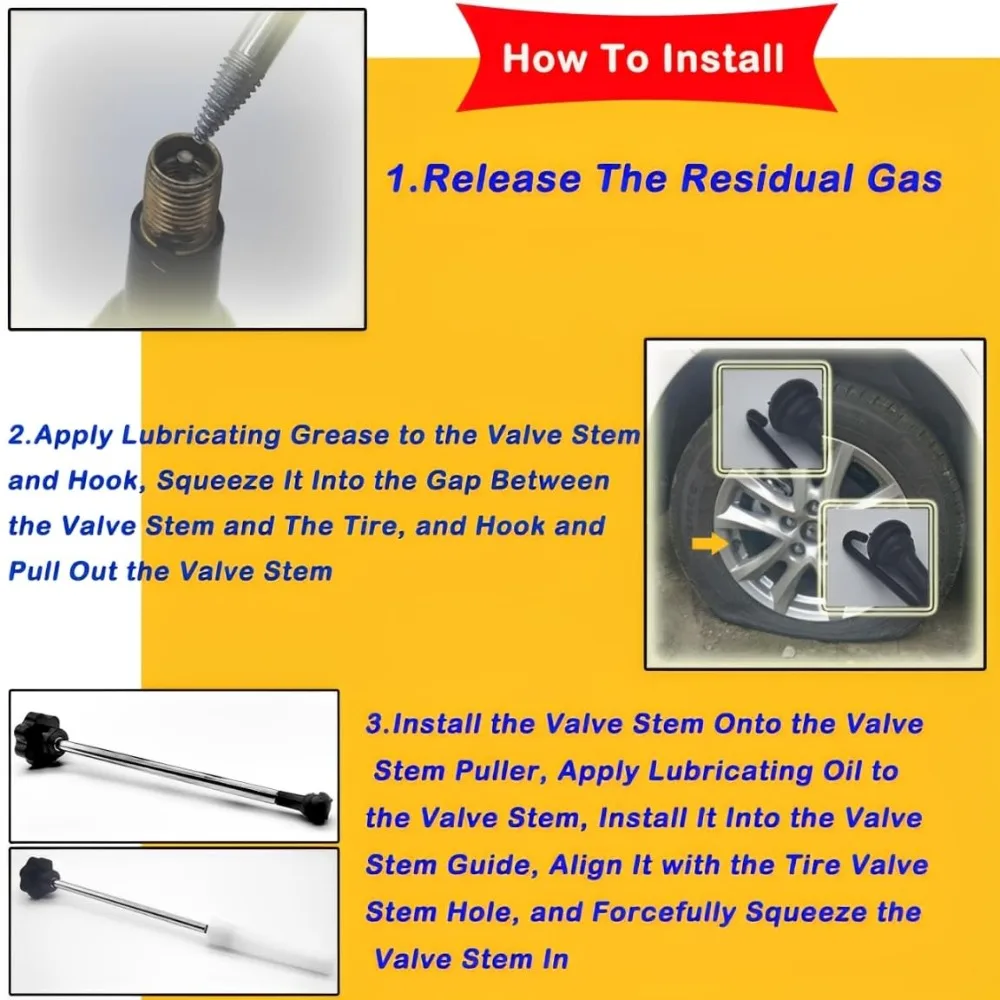 How To Install

1.Release The Residual Gas

2.Apply Lubricating Grease to the Valve Stem and Hook, Squeeze It Into the Gap Between the Valve Stem and The Tire, and Hook and Pull Out the Valve Stem

3.Install the Valve Stem Onto the Valve Stem Puller, Apply Lubricating Oil to the Valve Stem, Install It Into the Valve Stem Guide, Align It with the Tire Valve Stem Hole, and Forcefully Squeeze the Valve Stem In