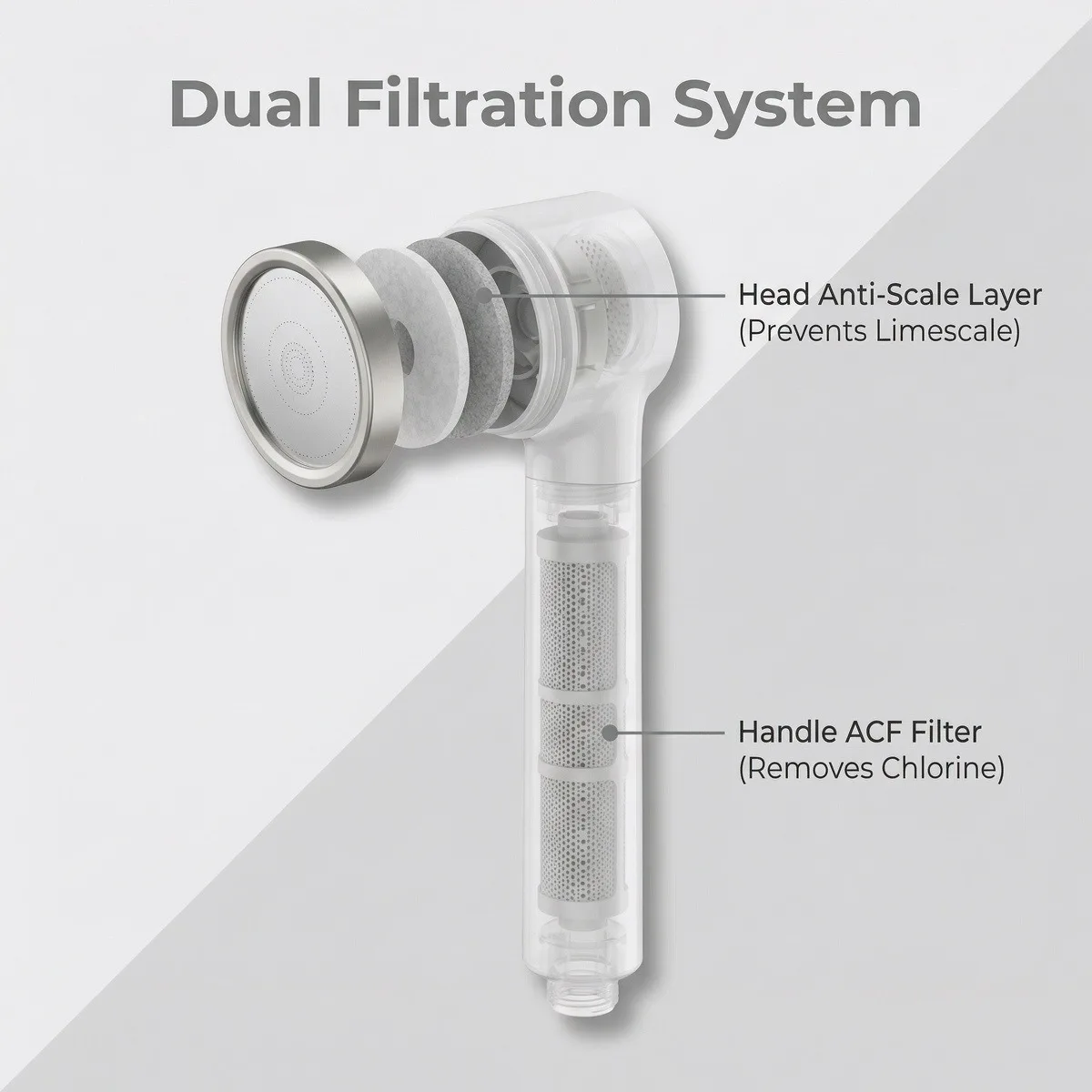 Dual Filtration System

Head Anti-Scale Layer
(Prevents Limescale)

Handle ACF Filter
(Removes Chlorine)