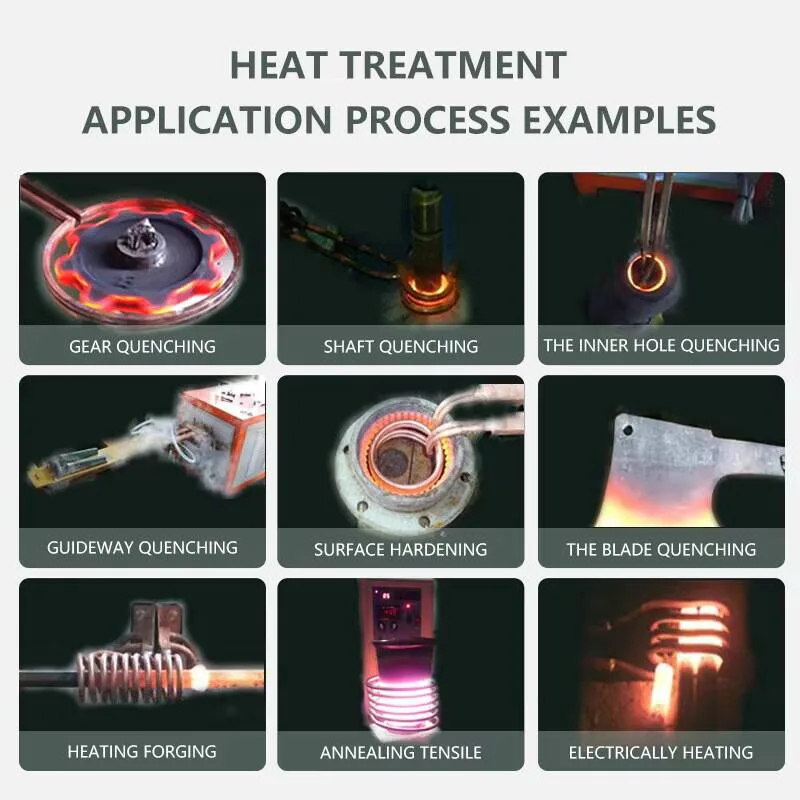 HEAT TREATMENT
APPLICATION PROCESS EXAMPLES

GEAR QUENCHING

SHAFT QUENCHING

THE INNER HOLE QUENCHING

GUIDEWAY QUENCHING

SURFACE HARDENING

THE BLADE QUENCHING

HEATING FORGING

ANNEALING TENSILE

ELECTRICALLY HEATING