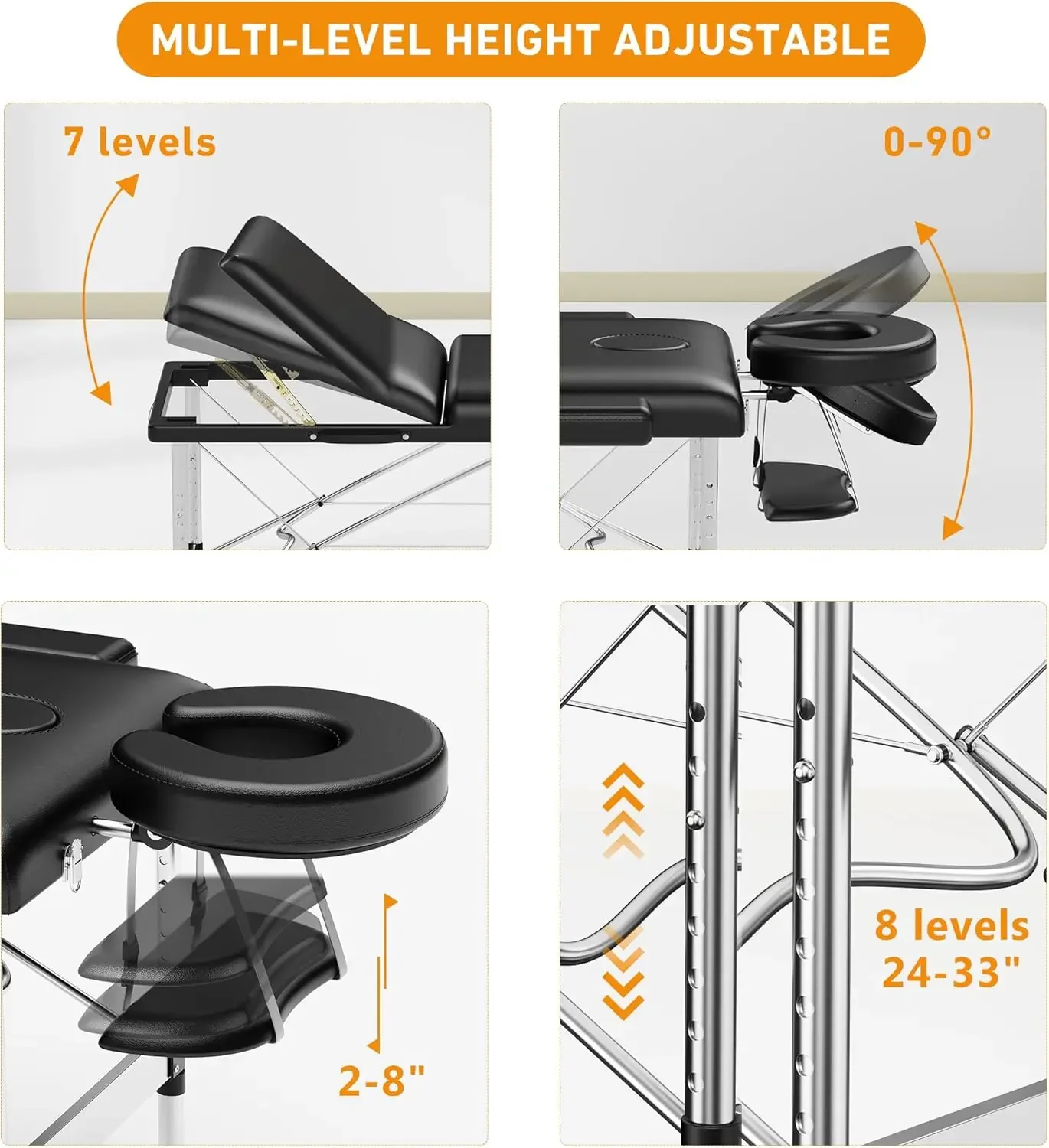 MULTI-LEVEL HEIGHT ADJUSTABLE

7 levels

0-90°

2-8"

8 levels
24-33"