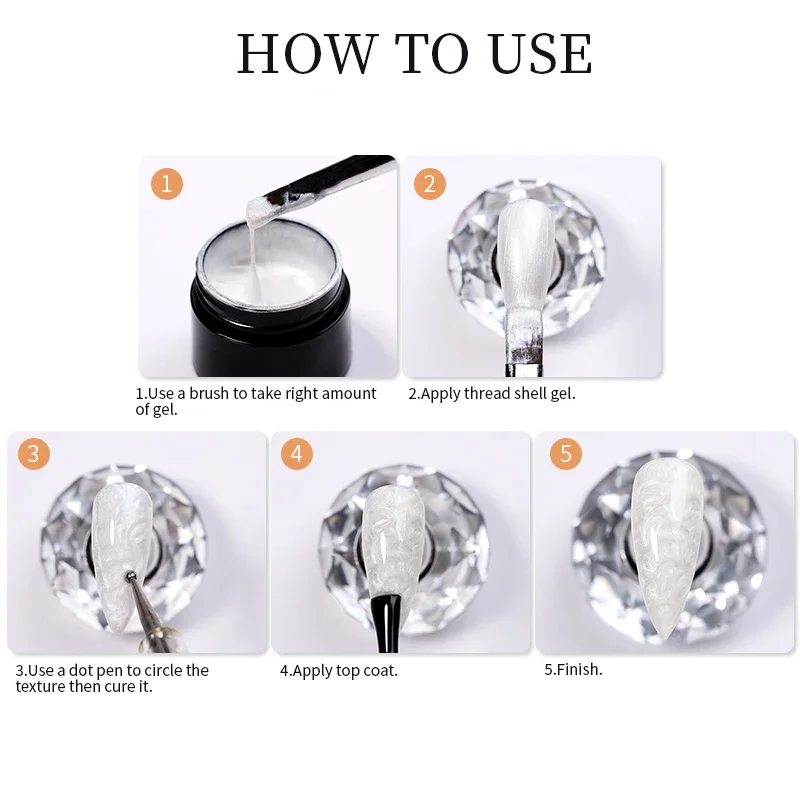 HOW TO USE

1

1.Use a brush to take right amount of gel.

2

2.Apply thread shell gel.

3

3.Use a dot pen to circle the texture then cure it.

4

4.Apply top coat.

5

5.Finish.