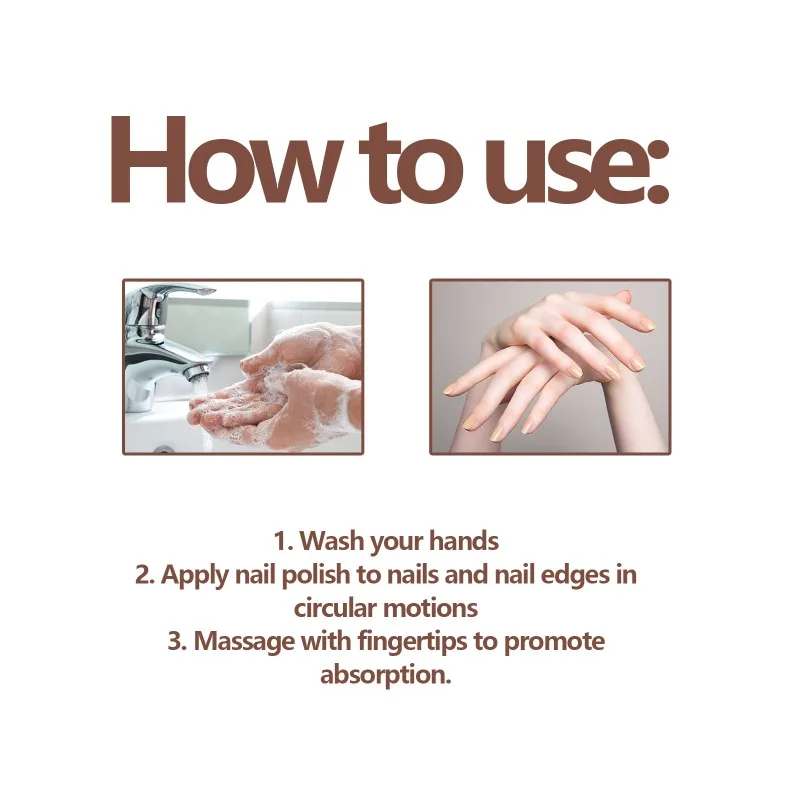 How to use:

1. Wash your hands
2. Apply nail polish to nails and nail edges in circular motions
3. Massage with fingertips to promote absorption.