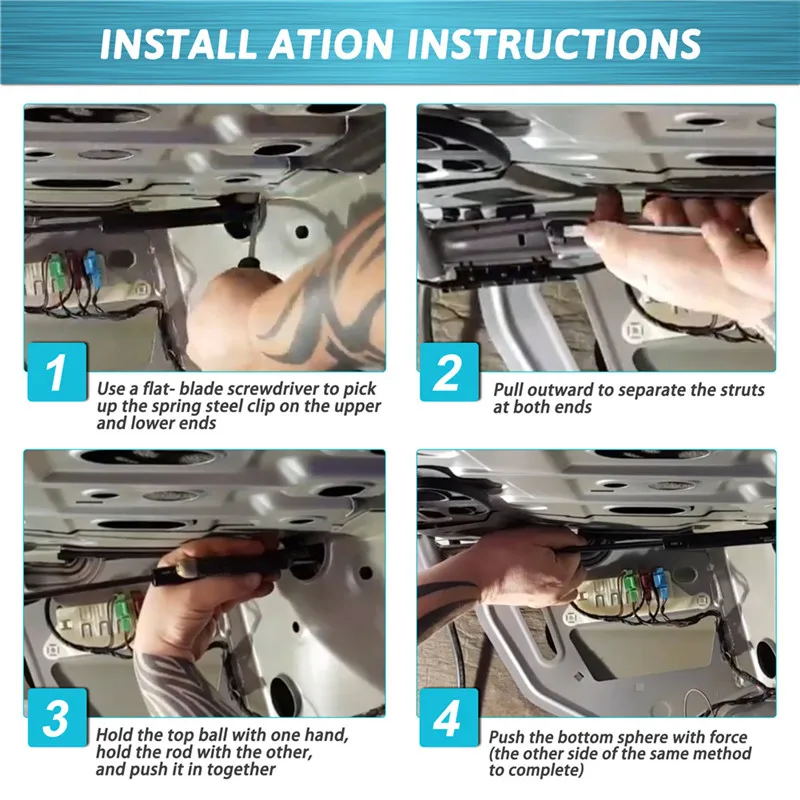 INSTALL ATION INSTRUCTIONS

1
Use a flat- blade screwdriver to pick up the spring steel clip on the upper and lower ends

2
Pull outward to separate the struts at both ends

3
Hold the top ball with one hand, hold the rod with the other, and push it in together

4
Push the bottom sphere with force (the other side of the same method to complete)