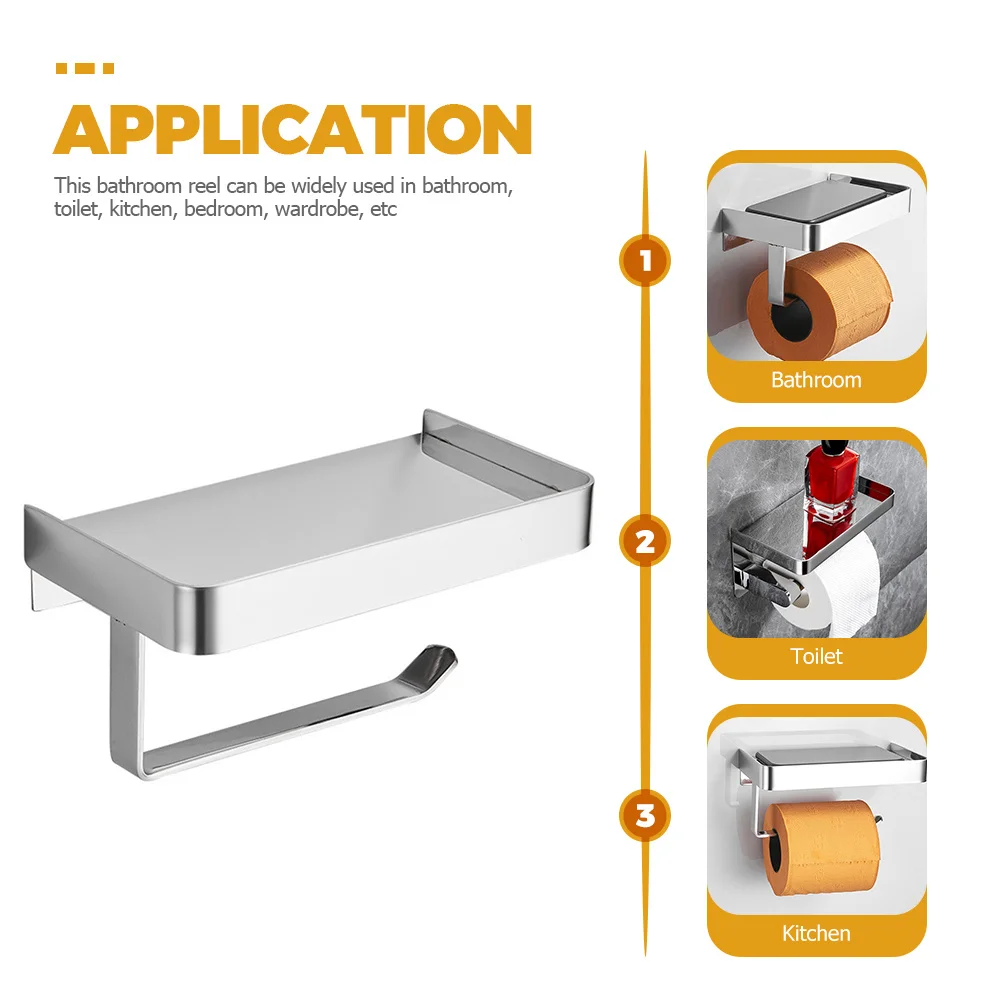 APPLICATION

This bathroom reel can be widely used in bathroom, toilet, kitchen, bedroom, wardrobe, etc

1

Bathroom

2

Toilet

3

Kitchen