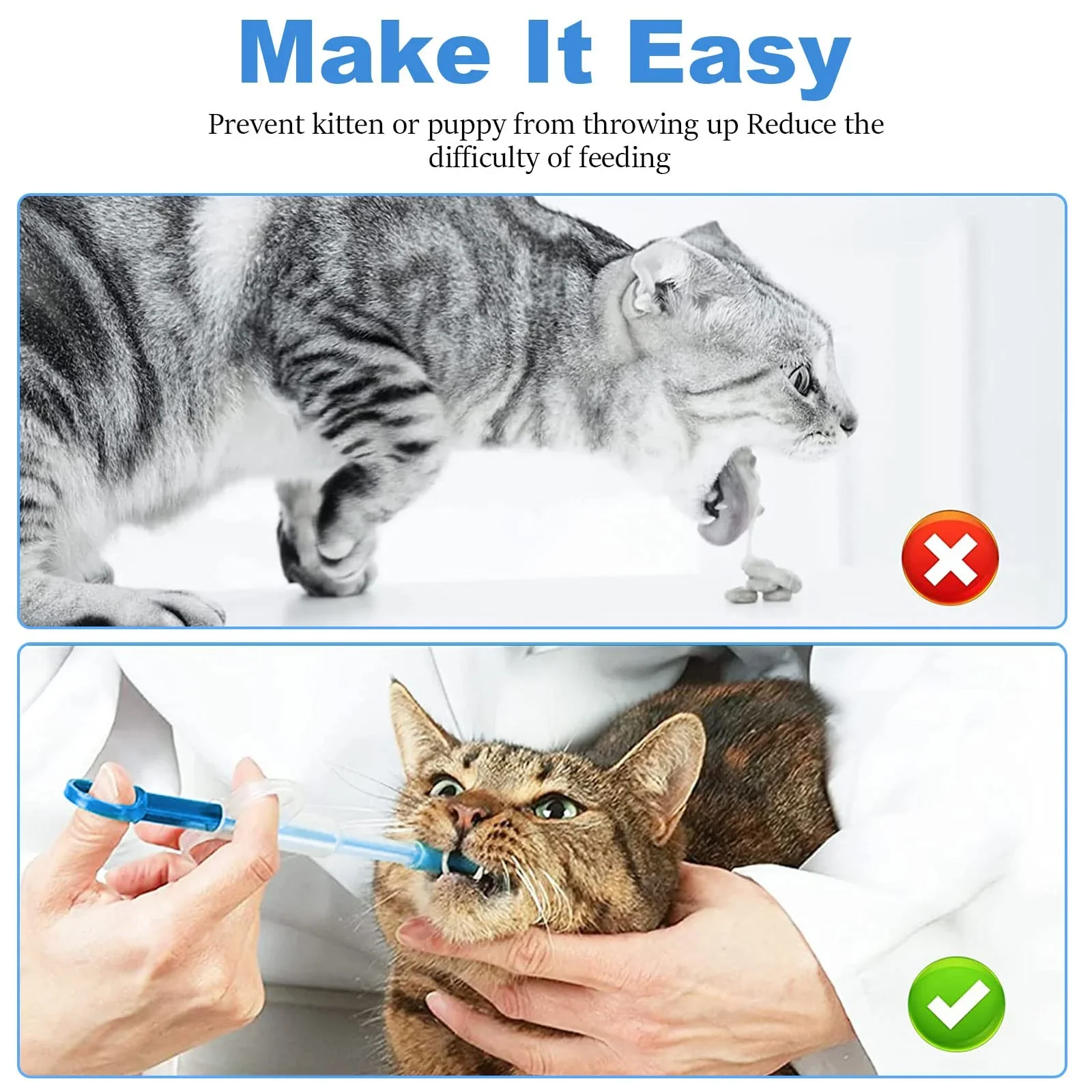 Make It Easy

Prevent kitten or puppy from throwing up Reduce the difficulty of feeding