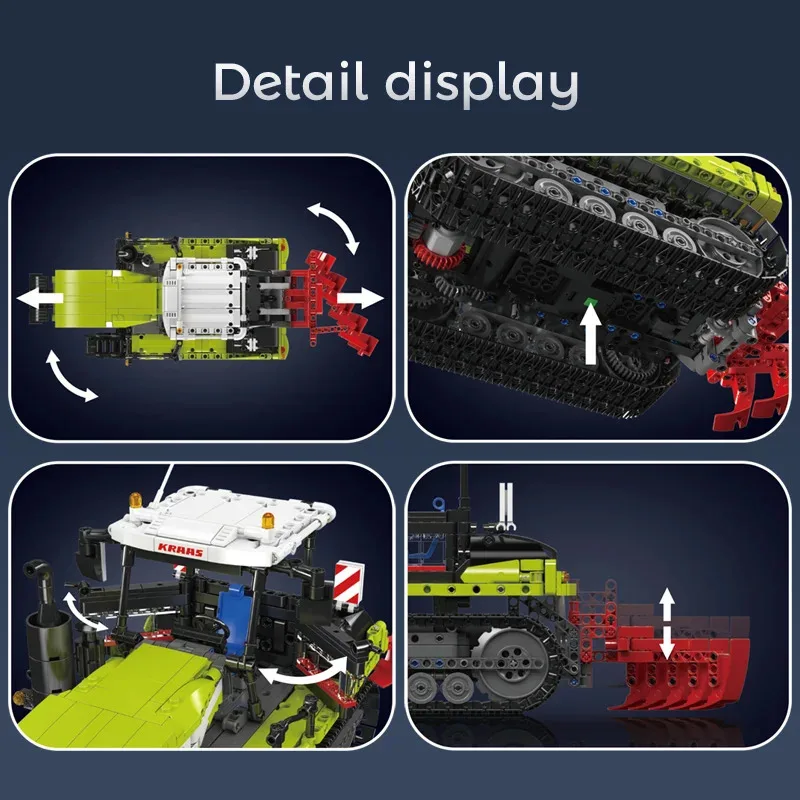 Detail display

KRAAS