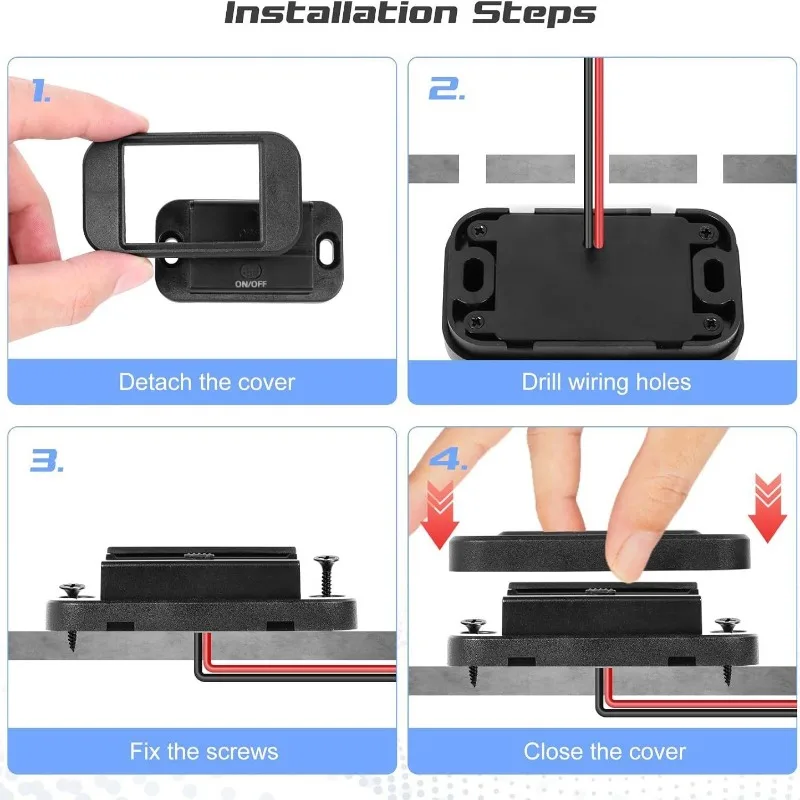 Installation Steps

1.

ON/OFF

Detach the cover

2.

Drill wiring holes

3.

Fix the screws

4.

Close the cover