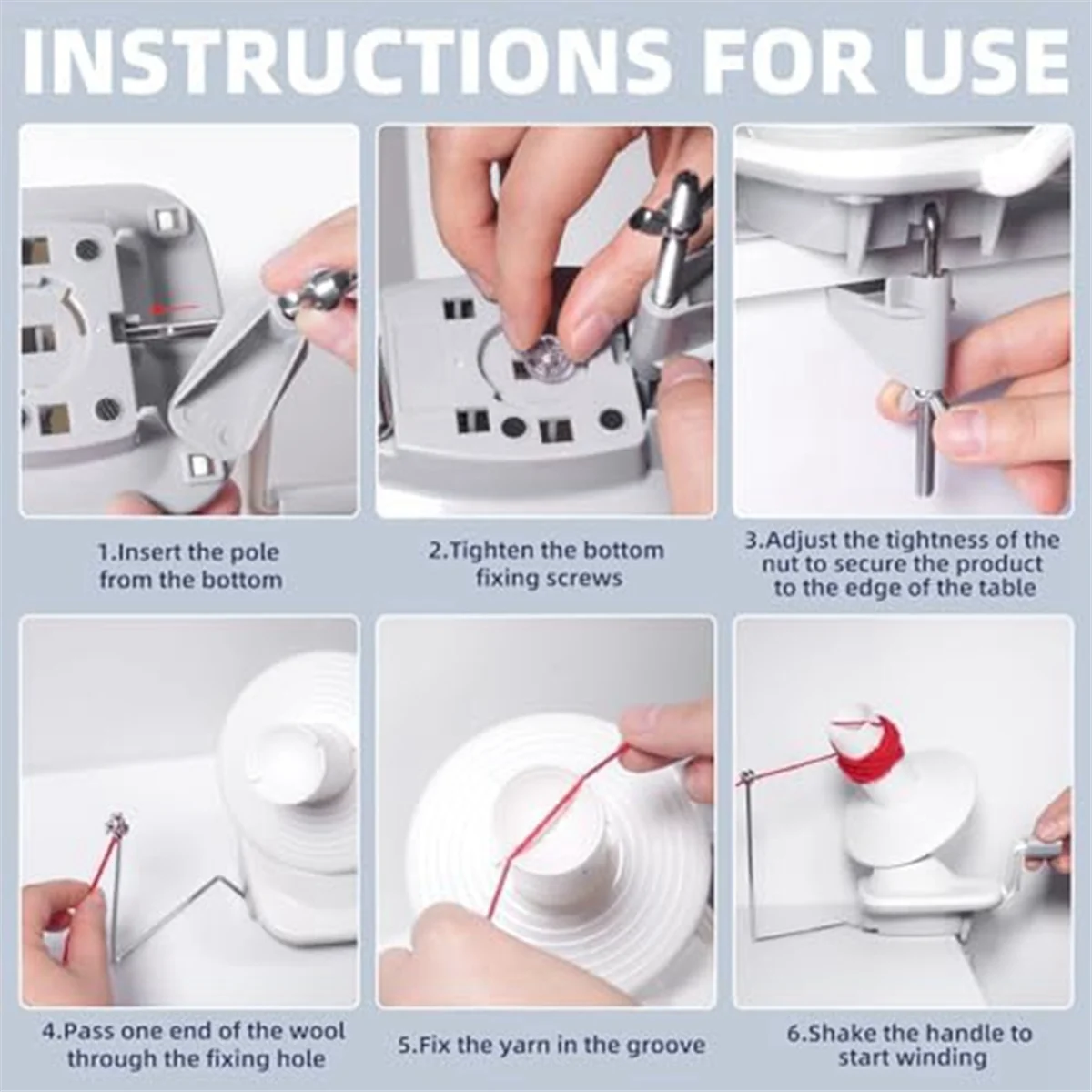 INSTRUCTIONS FOR USE

1.Insert the pole from the bottom

2.Tighten the bottom fixing screws

3.Adjust the tightness of the nut to secure the product to the edge of the table

4.Pass one end of the wool through the fixing hole

5.Fix the yarn in the groove

6.Shake the handle to start winding